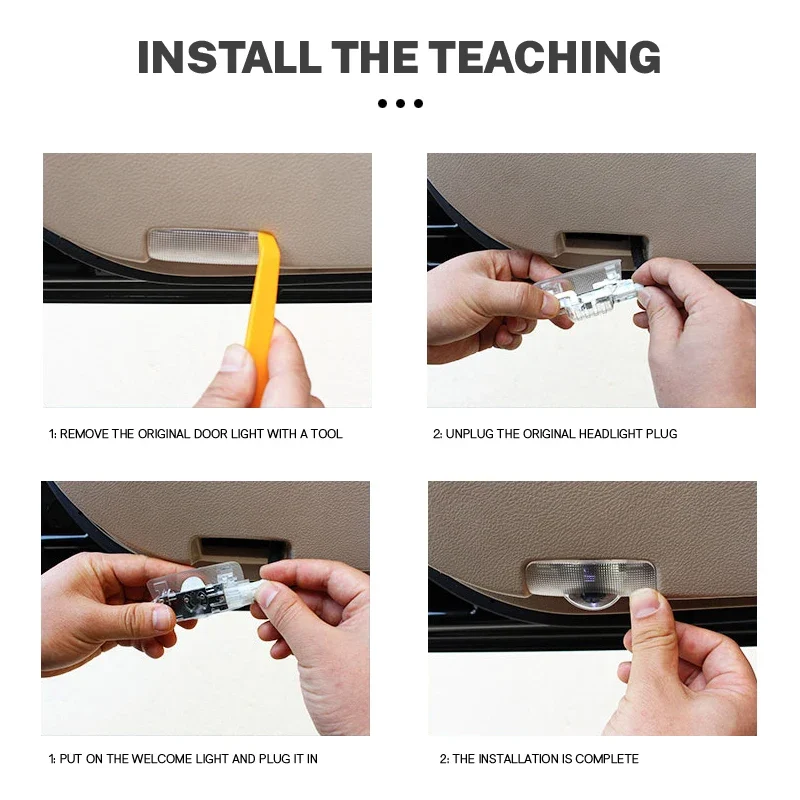 INSTALL THE TEACHING

1: REMOVE THE ORIGINAL DOOR LIGHT WITH A TOOL

2: UNPLUG THE ORIGINAL HEADLIGHT PLUG

1: PUT ON THE WELCOME LIGHT AND PLUG IT IN

2: THE INSTALLATION IS COMPLETE