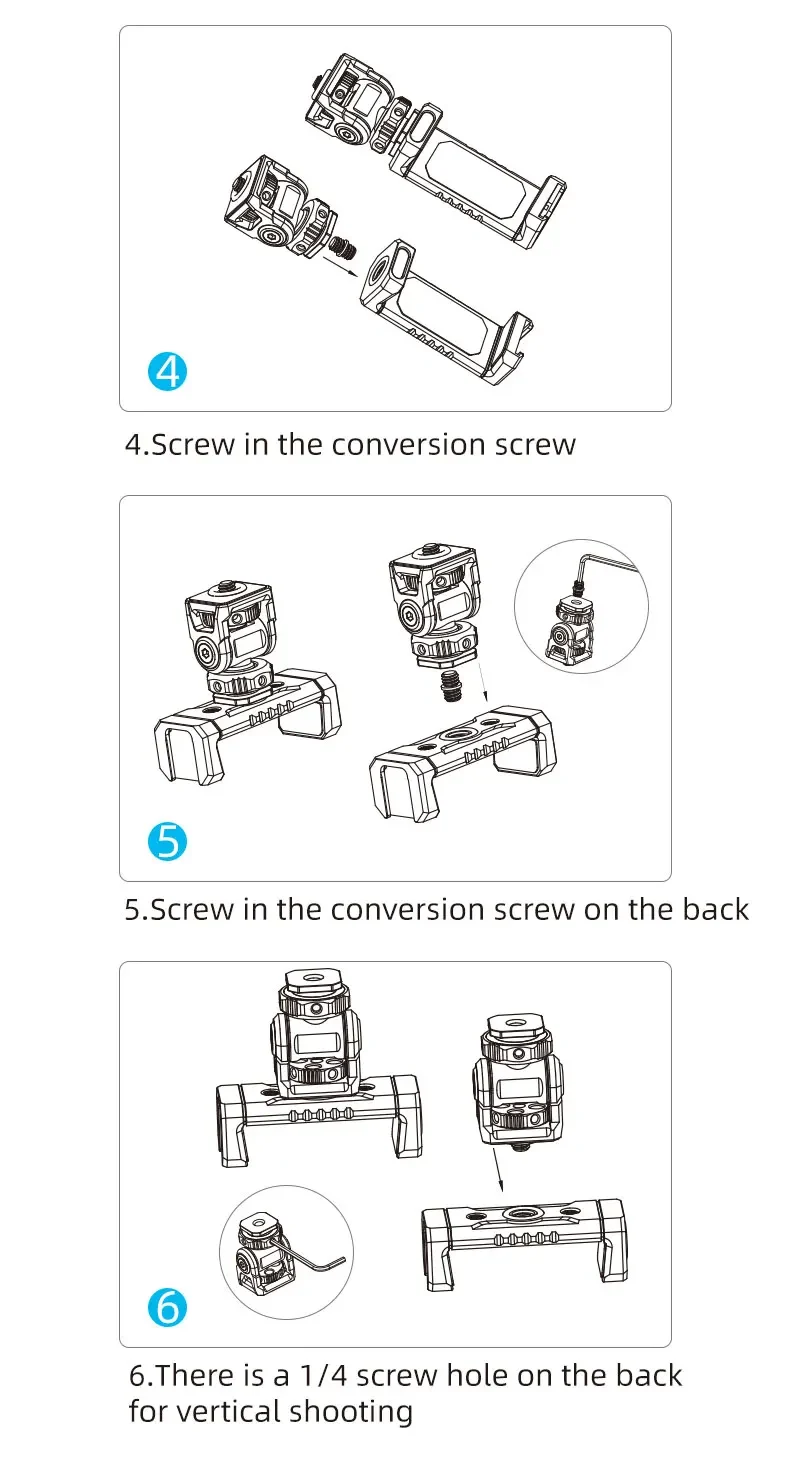 4

4.Screw in the conversion screw

5

5.Screw in the conversion screw on the back

6

6.There is a 1/4 screw hole on the back for vertical shooting