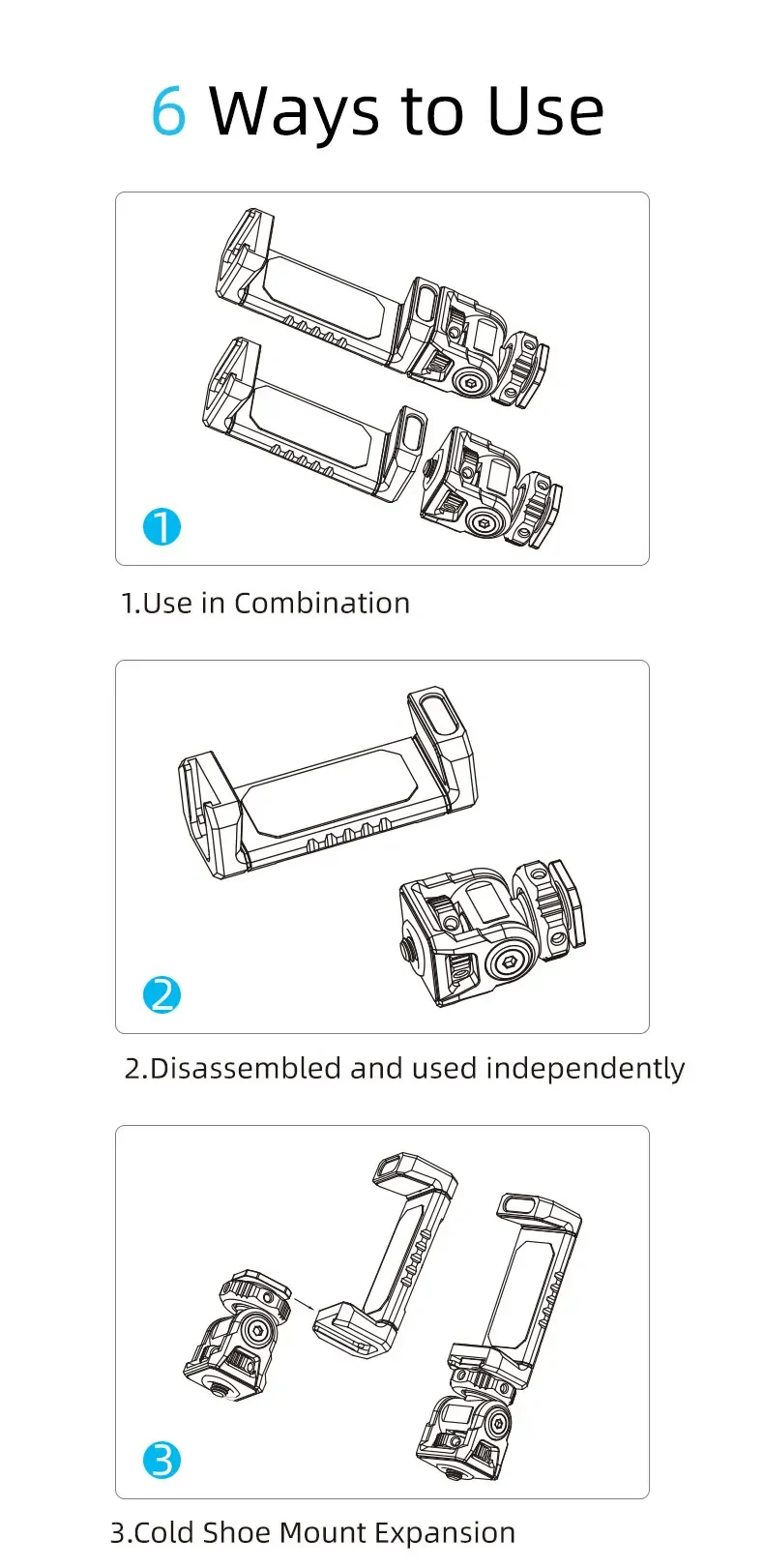 6 Ways to Use

1

1.Use in Combination

2

2.Disassembled and used independently

3

3.Cold Shoe Mount Expansion