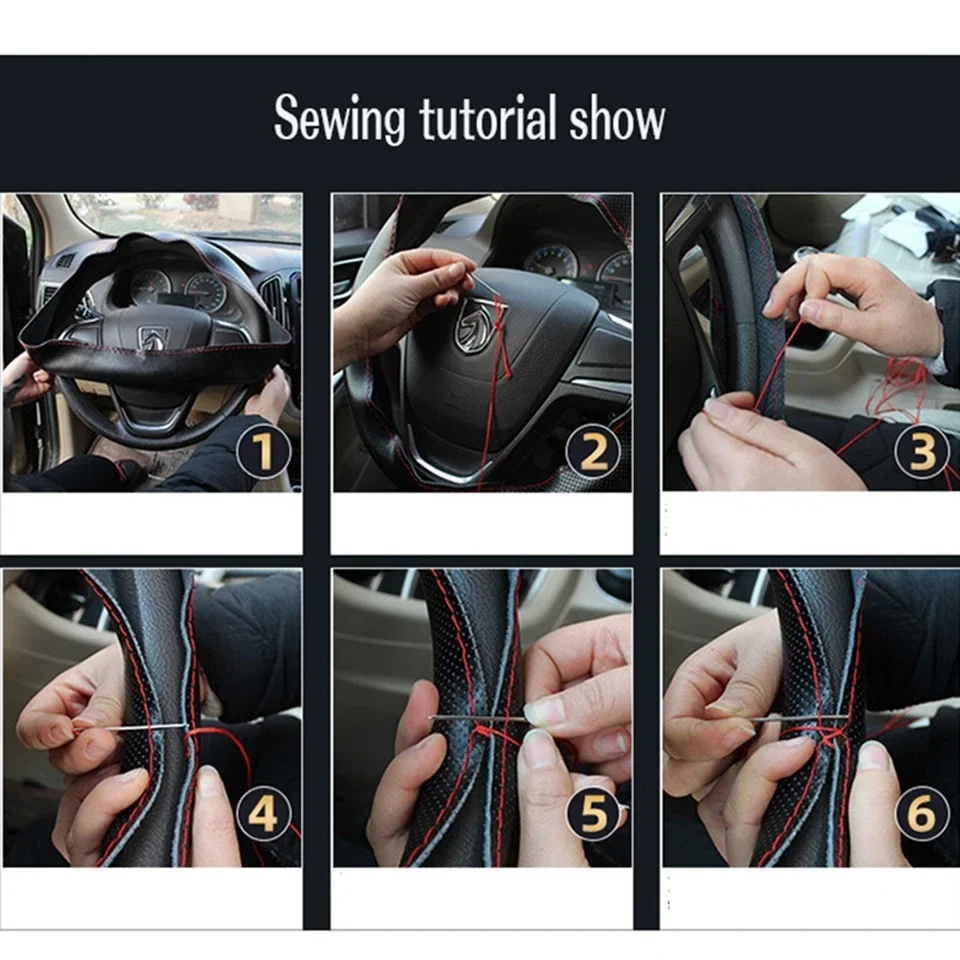 Sewing tutorial show

1

2

3

4

5

6