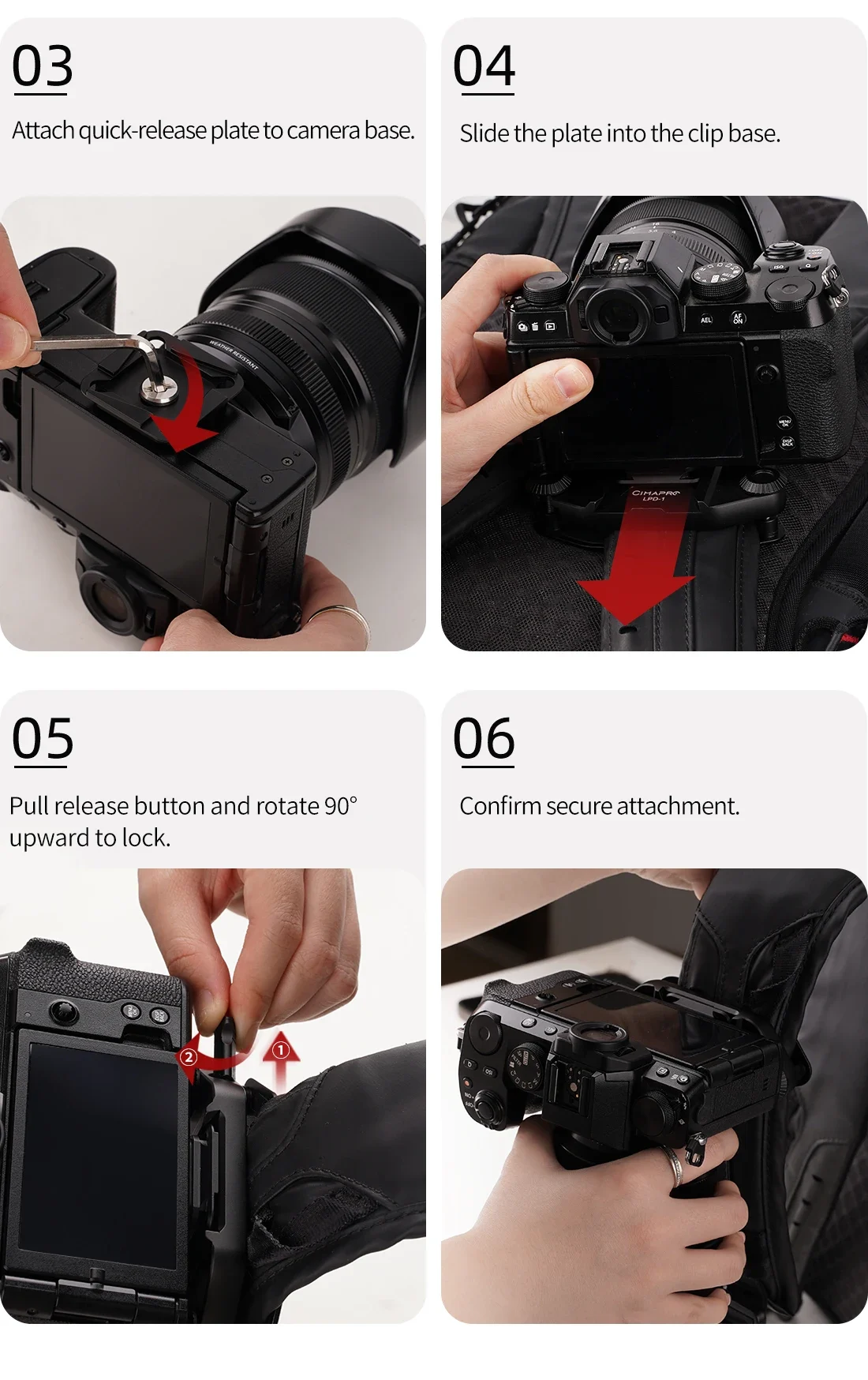 03

Attach quick-release plate to camera base.

WEATHER RESISTANT

04

Slide the plate into the clip base.

AEL

AF ON

MENU OK

DISP BACK

CIMAPRO LPD-1

05

Pull release button and rotate 90° upward to lock.

②

①

06

Confirm secure attachment.