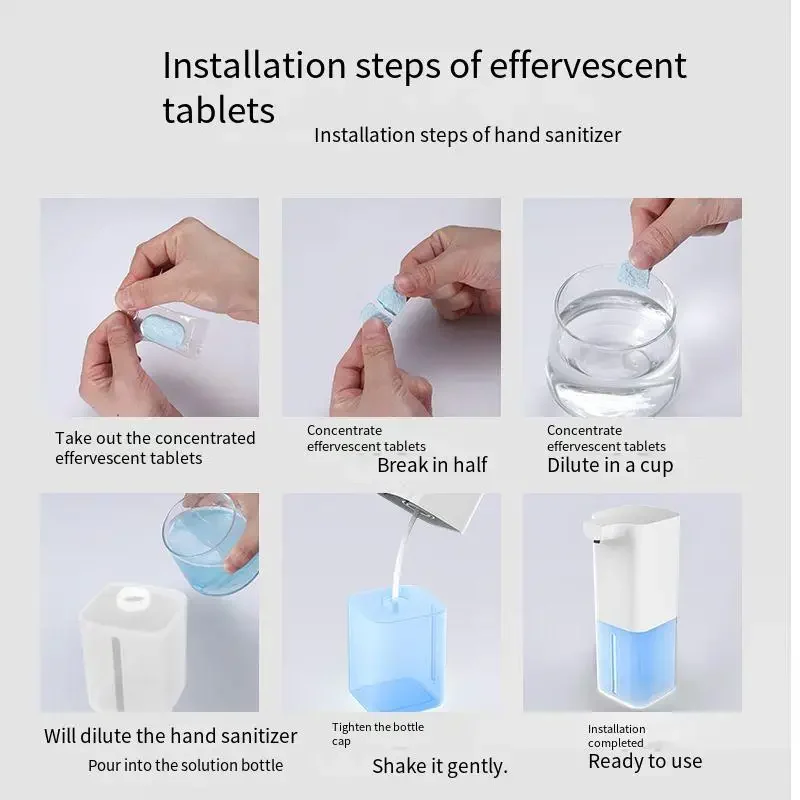 Installation steps of effervescent tablets

Installation steps of hand sanitizer

Take out the concentrated effervescent tablets

Concentrate effervescent tablets
Break in half

Concentrate effervescent tablets
Dilute in a cup

Will dilute the hand sanitizer
Pour into the solution bottle

Tighten the bottle cap
Shake it gently.

Installation completed
Ready to use