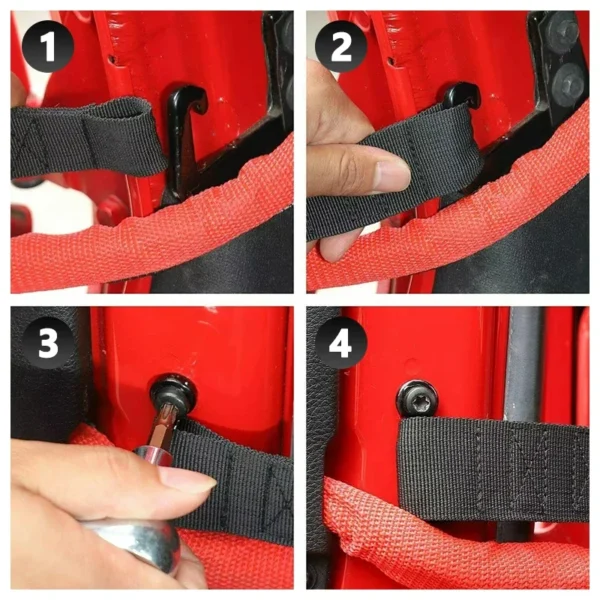 1

2

3

4