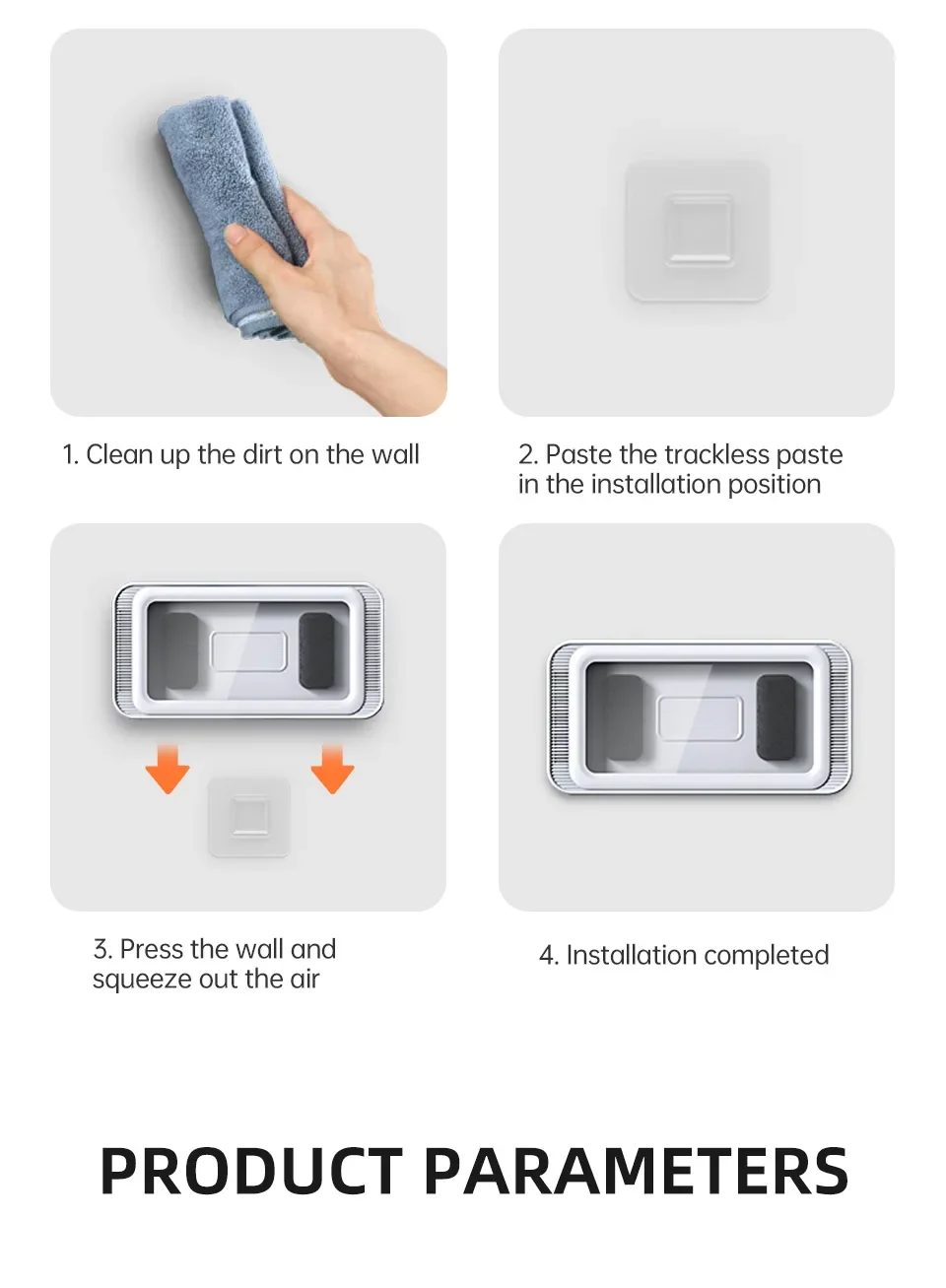 1. Clean up the dirt on the wall

2. Paste the trackless paste in the installation position

3. Press the wall and squeeze out the air

4. Installation completed

PRODUCT PARAMETERS