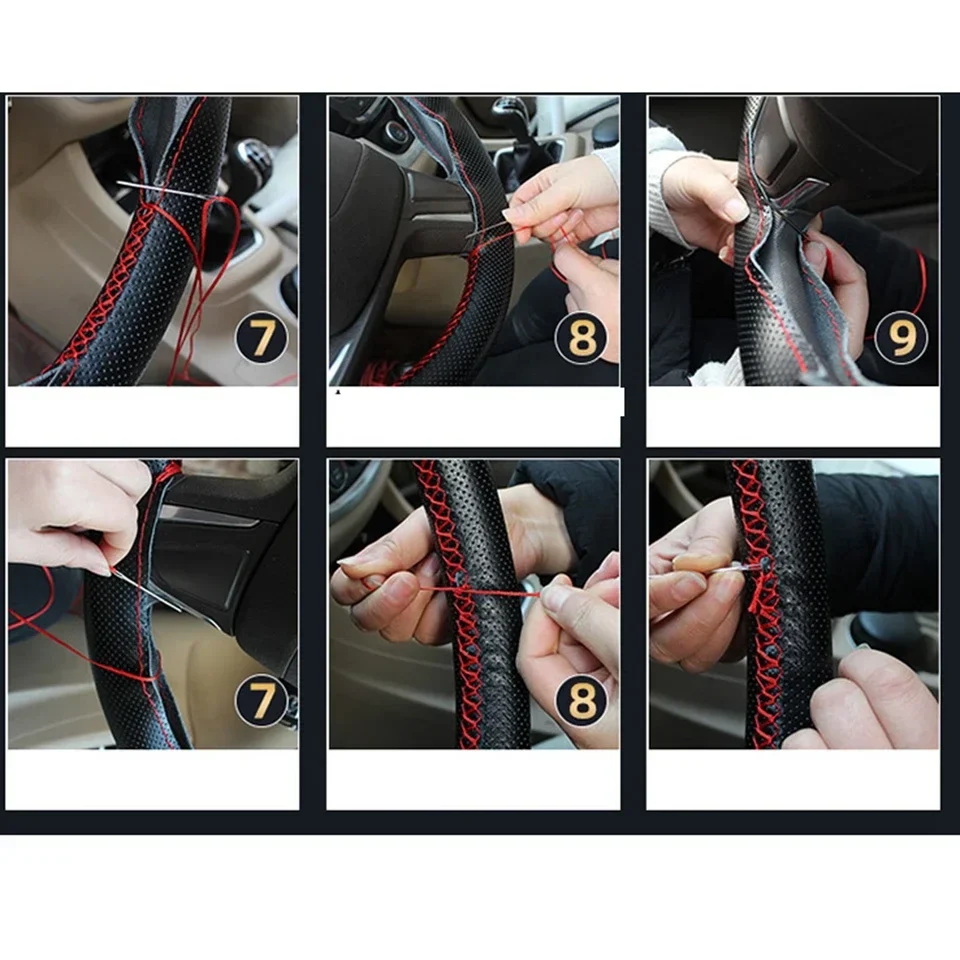 7

8

9

7

8