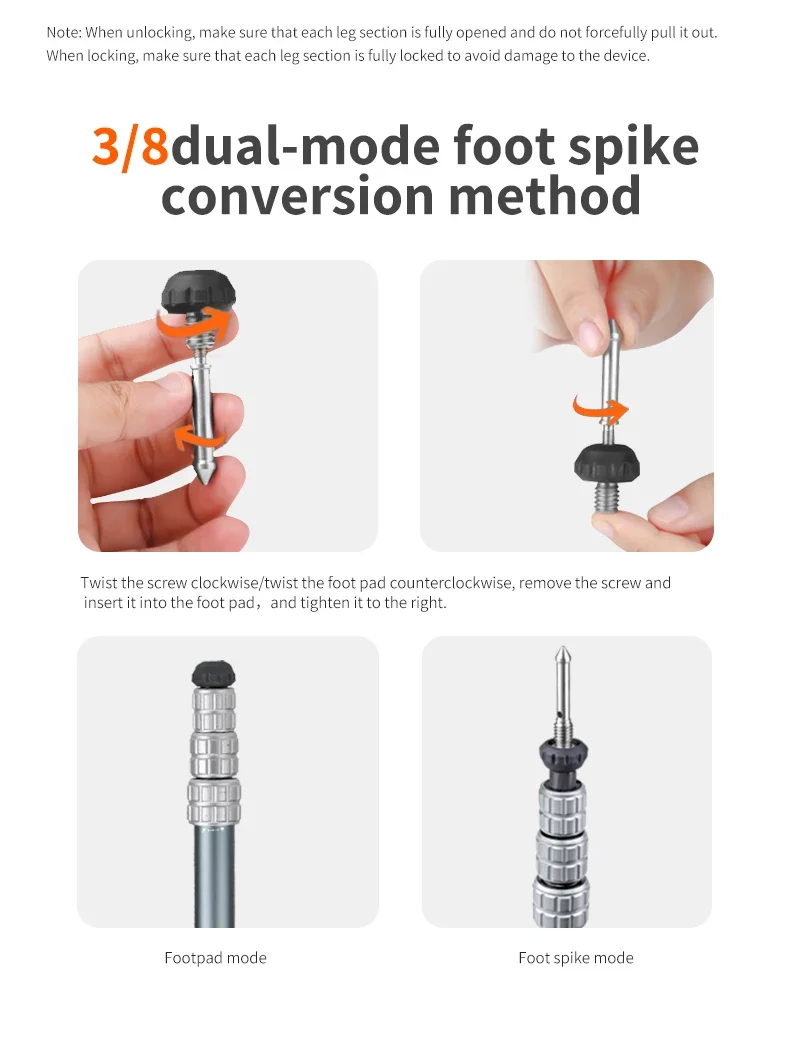 Note: When unlocking, make sure that each leg section is fully opened and do not forcefully pull it out. When locking, make sure that each leg section is fully locked to avoid damage to the device.

3/8dual-mode foot spike conversion method

Twist the screw clockwise/twist the foot pad counterclockwise, remove the screw and insert it into the foot pad，and tighten it to the right.

Footpad mode

Foot spike mode