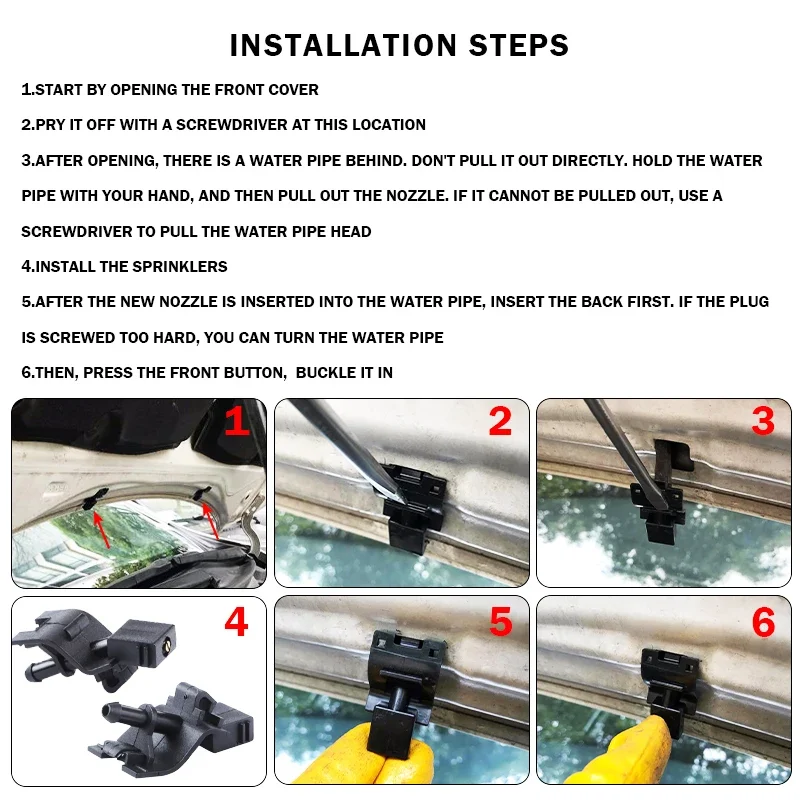 INSTALLATION STEPS

1.START BY OPENING THE FRONT COVER

2.PRY IT OFF WITH A SCREWDRIVER AT THIS LOCATION

3.AFTER OPENING, THERE IS A WATER PIPE BEHIND. DON'T PULL IT OUT DIRECTLY. HOLD THE WATER PIPE WITH YOUR HAND, AND THEN PULL OUT THE NOZZLE. IF IT CANNOT BE PULLED OUT, USE A SCREWDRIVER TO PULL THE WATER PIPE HEAD

4.INSTALL THE SPRINKLERS

5.AFTER THE NEW NOZZLE IS INSERTED INTO THE WATER PIPE, INSERT THE BACK FIRST. IF THE PLUG IS SCREWED TOO HARD, YOU CAN TURN THE WATER PIPE

6.THEN, PRESS THE FRONT BUTTON, BUCKLE IT IN

1

2

3

4

5

6