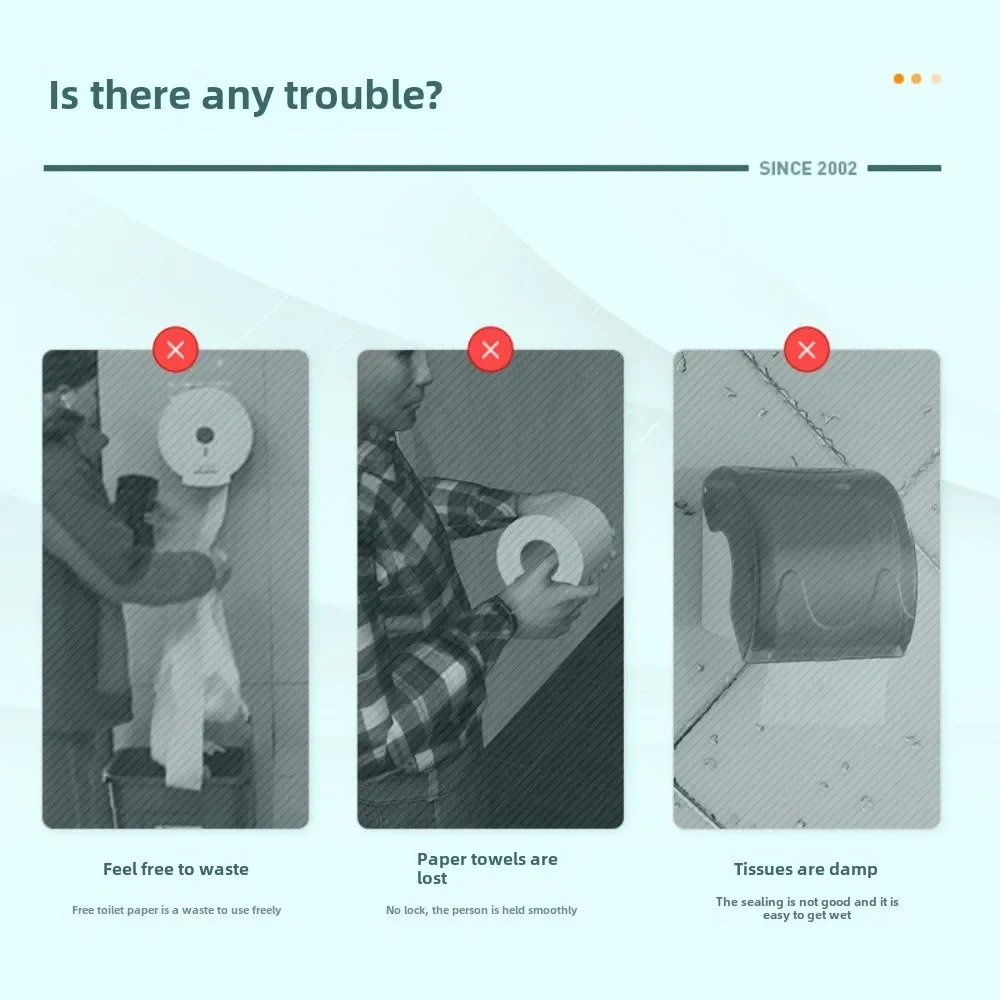 Is there any trouble?

SINCE 2002

Feel free to waste

Free toilet paper is a waste to use freely

Paper towels are lost

No lock, the person is held smoothly

Tissues are damp

The sealing is not good and it is easy to get wet