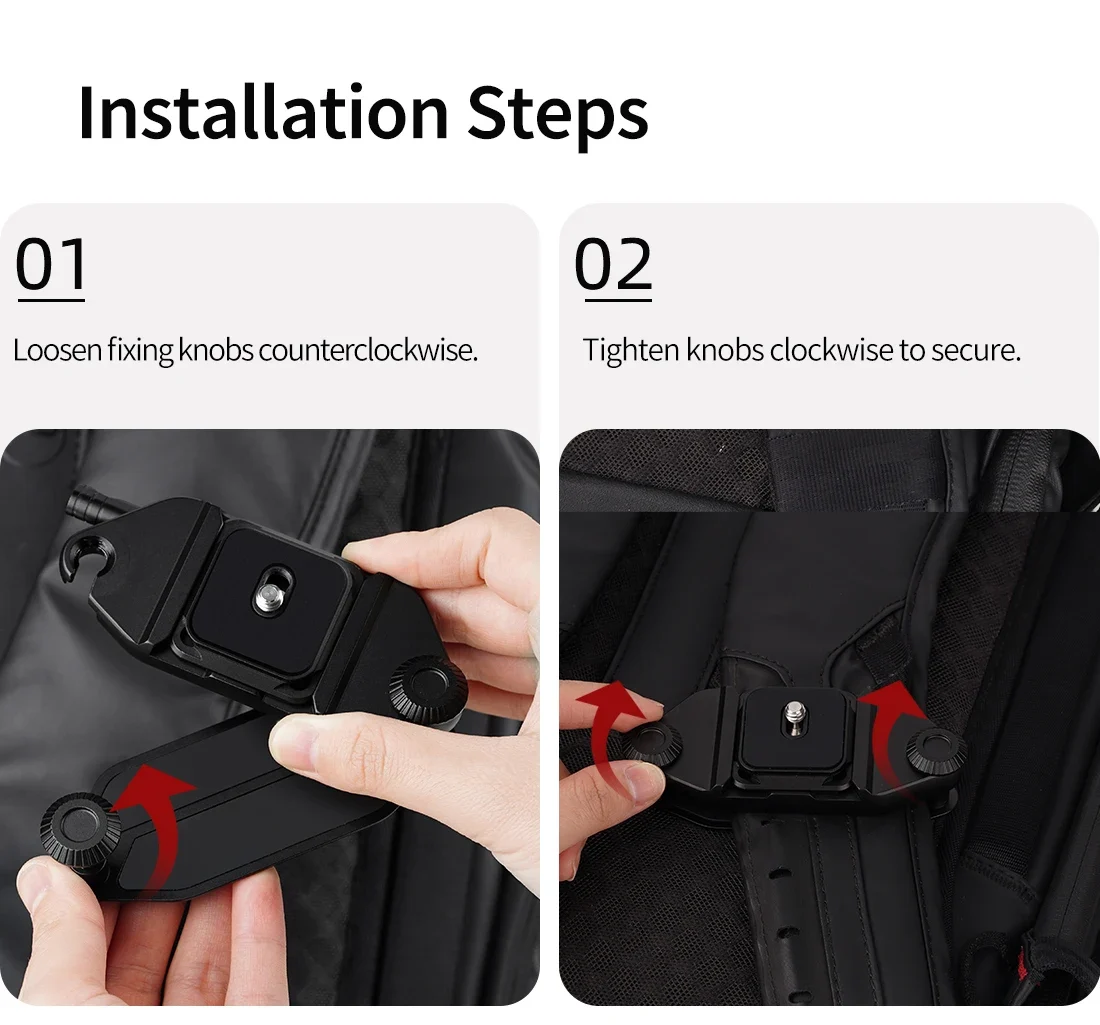 Installation Steps

01

Loosen fixing knobs counterclockwise.

02

Tighten knobs clockwise to secure.