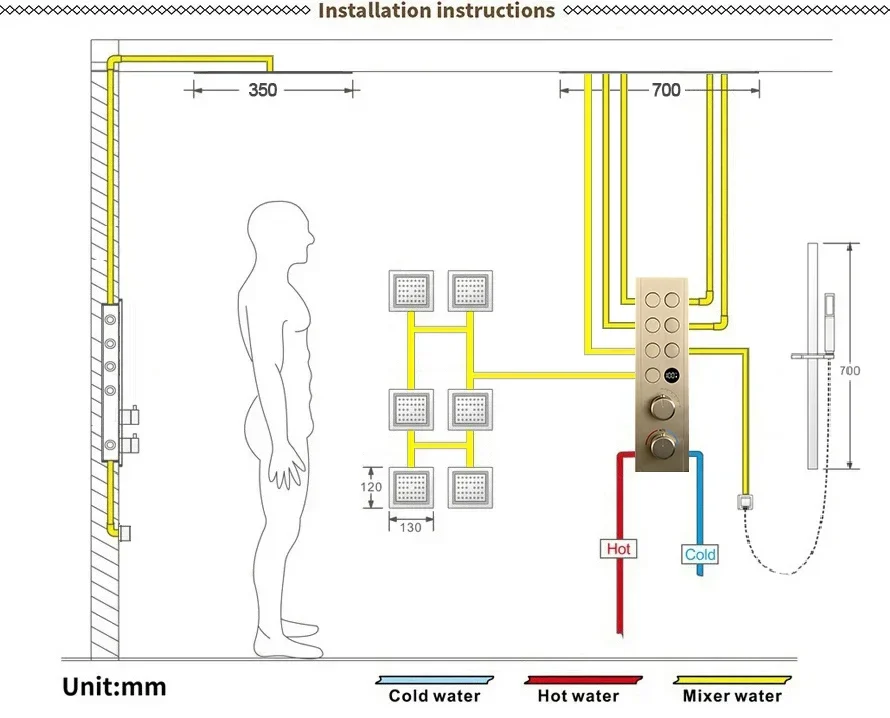 Installation instructions

350

700

700

120

130

Hot

Cold

Unit:mm

Cold water

Hot water

Mixer water