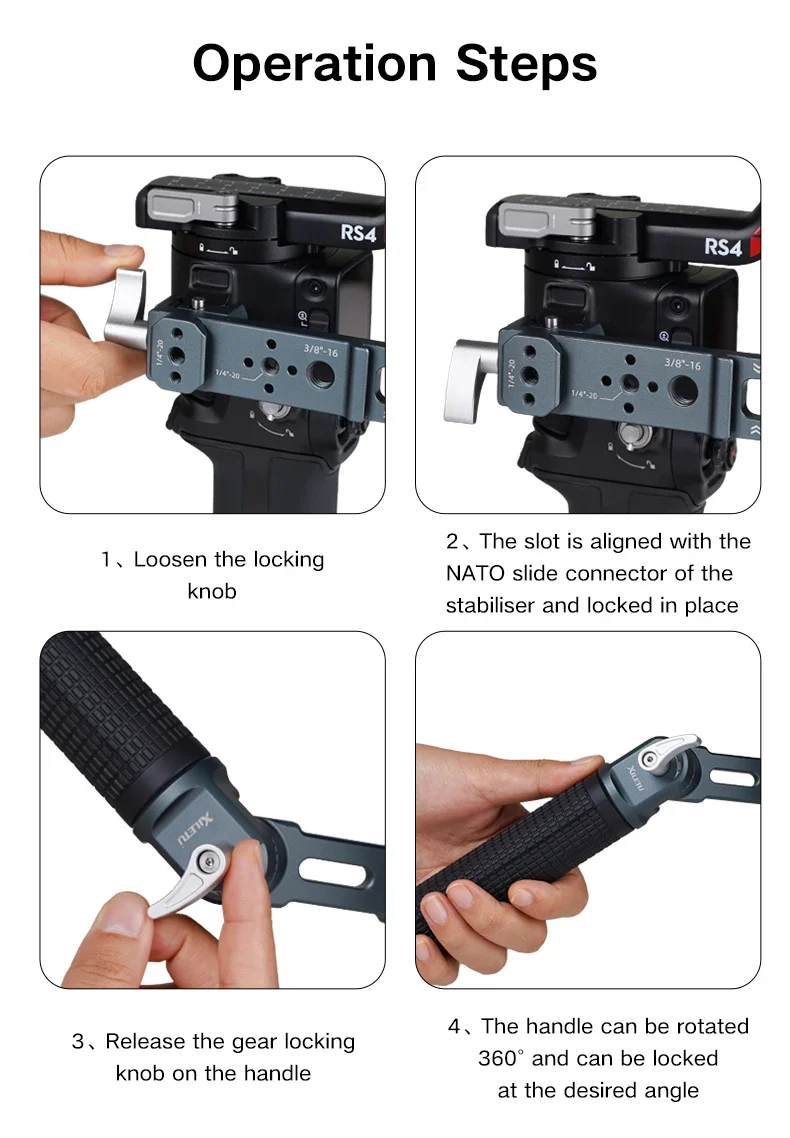 Operation Steps

RS4

1/4"-20

1/4"-20

3/8"-16

RS4

1/4"-20

1/4"-20

3/8"-16

1、Loosen the locking knob

2、The slot is aligned with the NATO slide connector of the stabiliser and locked in place

XILETU

XILETU

3、Release the gear locking knob on the handle

4、The handle can be rotated 360° and can be locked at the desired angle