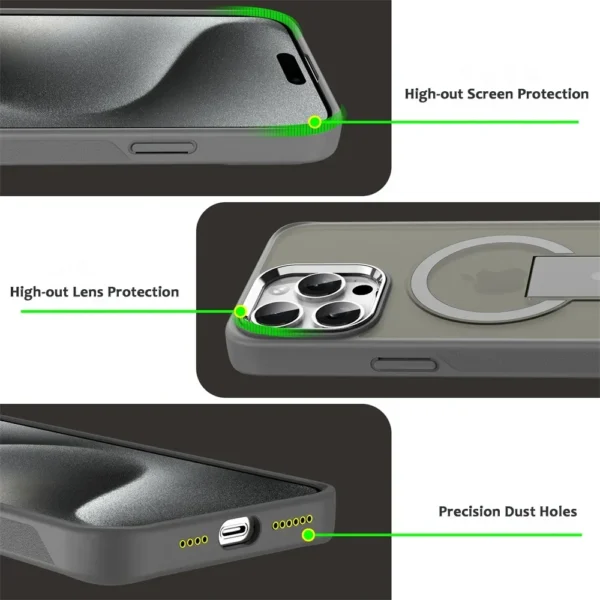 High-out Screen Protection

High-out Lens Protection

Precision Dust Holes