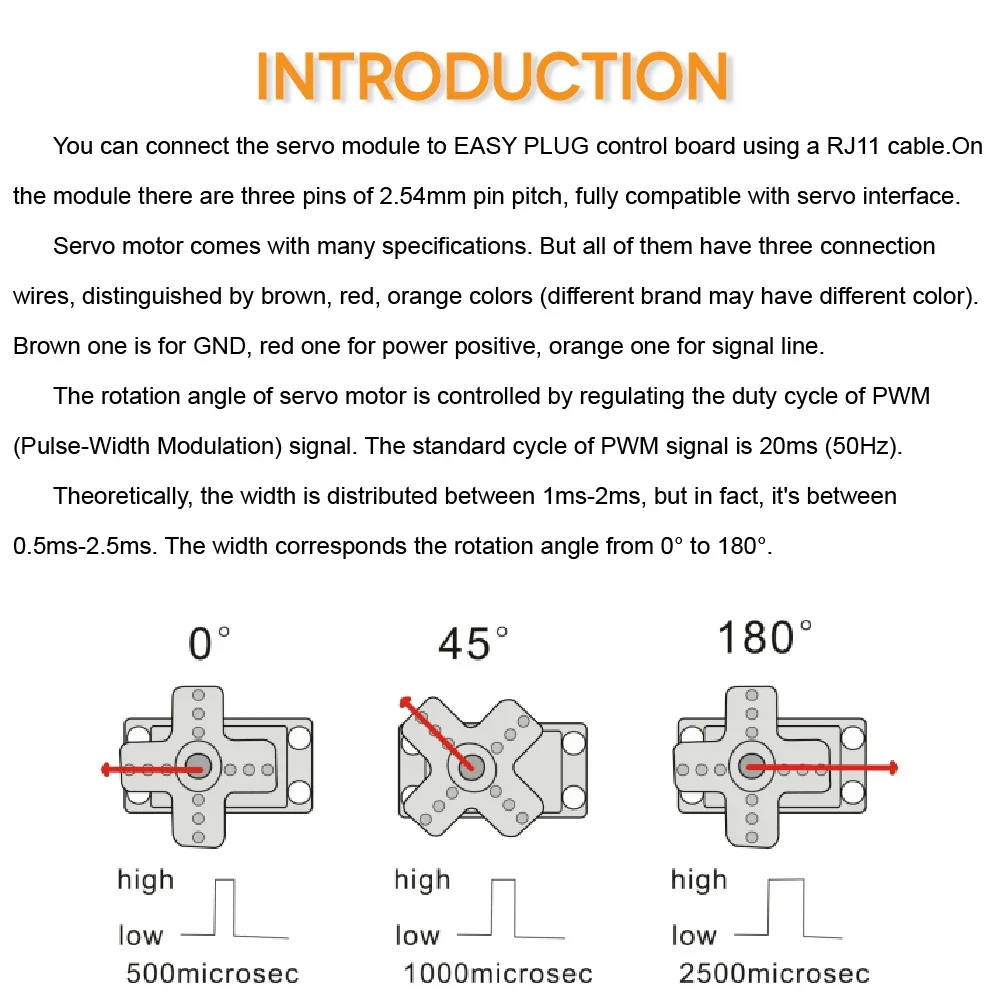 INTRODUCTION

You can connect the servo module to EASY PLUG control board using a RJ11 cable.On the module there are three pins of 2.54mm pin pitch, fully compatible with servo interface.

Servo motor comes with many specifications. But all of them have three connection wires, distinguished by brown, red, orange colors (different brand may have different color). Brown one is for GND, red one for power positive, orange one for signal line.

The rotation angle of servo motor is controlled by regulating the duty cycle of PWM (Pulse-Width Modulation) signal. The standard cycle of PWM signal is 20ms (50Hz).

Theoretically, the width is distributed between 1ms-2ms, but in fact, it's between 0.5ms-2.5ms. The width corresponds the rotation angle from 0° to 180°.

0°
high
low
500microsec

45°
high
low
1000microsec

180°
high
low
2500microsec