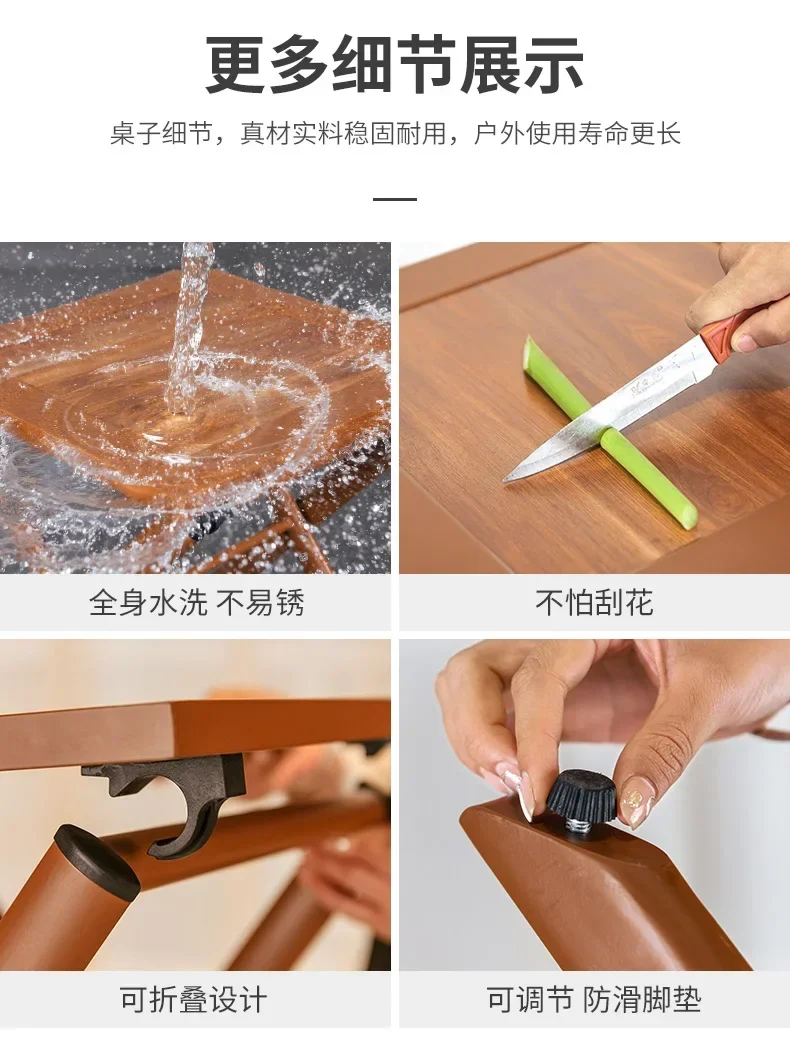 更多细节展示

桌子细节，真材实料稳固耐用，户外使用寿命更长

全身水洗 不易锈

不怕刮花

可折叠设计

可调节 防滑脚垫