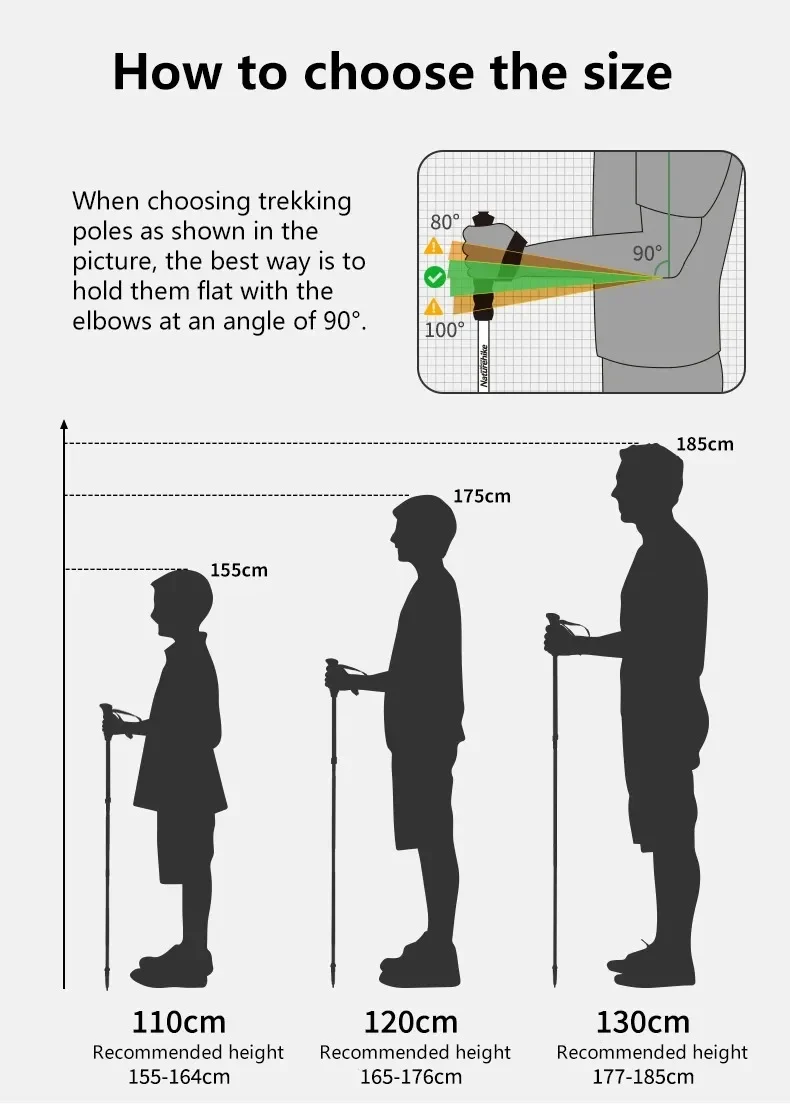 How to choose the size

When choosing trekking poles as shown in the picture, the best way is to hold them flat with the elbows at an angle of 90°.

80°

90°

100°

Naturehike

185cm

175cm

155cm

110cm
Recommended height
155-164cm

120cm
Recommended height
165-176cm

130cm
Recommended height
177-185cm