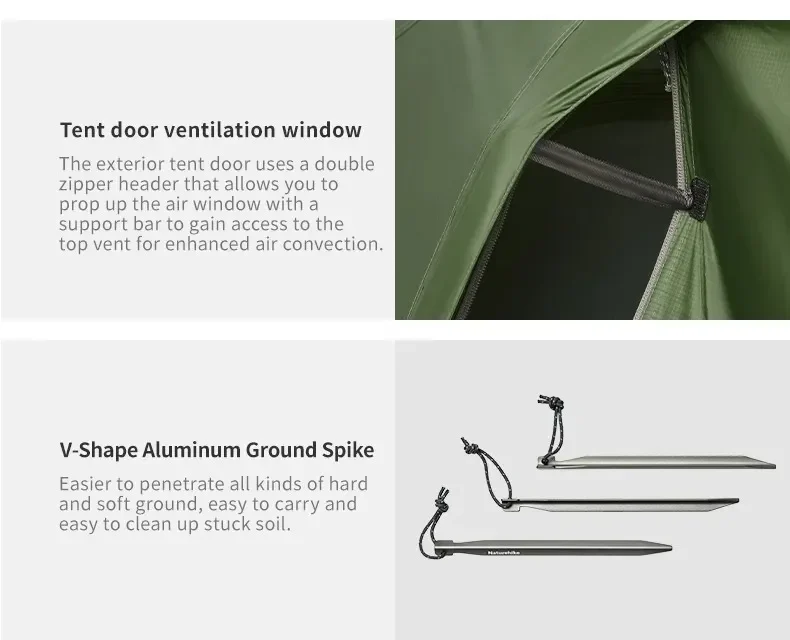 Tent door ventilation window

The exterior tent door uses a double zipper header that allows you to prop up the air window with a support bar to gain access to the top vent for enhanced air convection.

V-Shape Aluminum Ground Spike

Easier to penetrate all kinds of hard and soft ground, easy to carry and easy to clean up stuck soil.

Naturehike