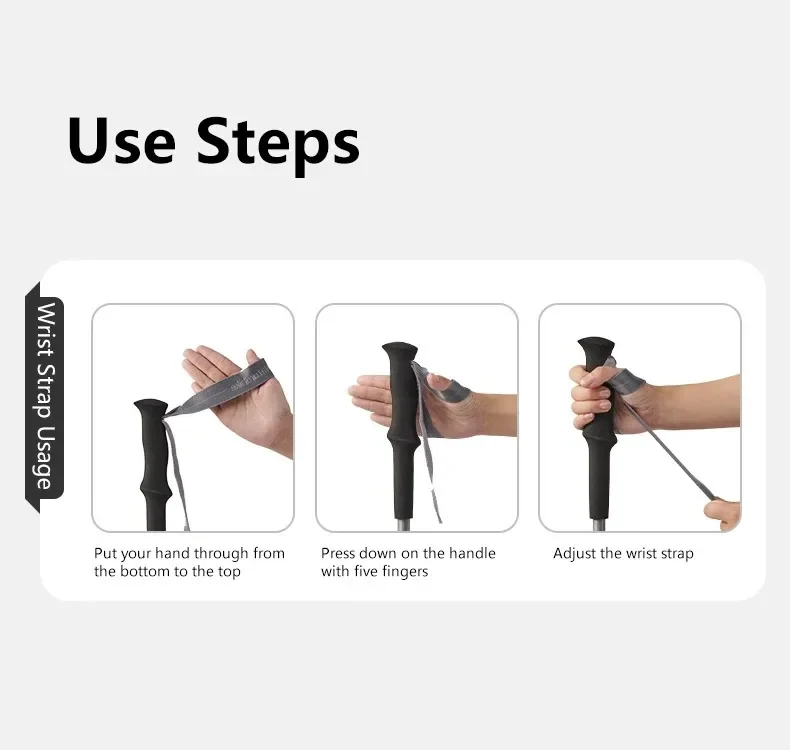 Use Steps

Wrist Strap Usage

Put your hand through from the bottom to the top

Press down on the handle with five fingers

Adjust the wrist strap