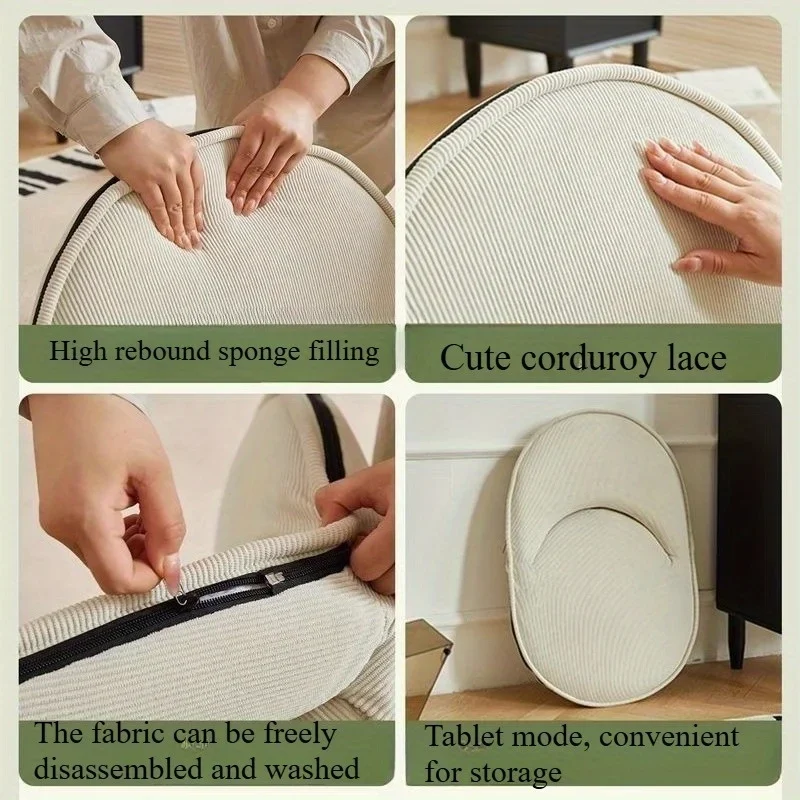 High rebound sponge filling

Cute corduroy lace

The fabric can be freely disassembled and washed

Tablet mode, convenient for storage