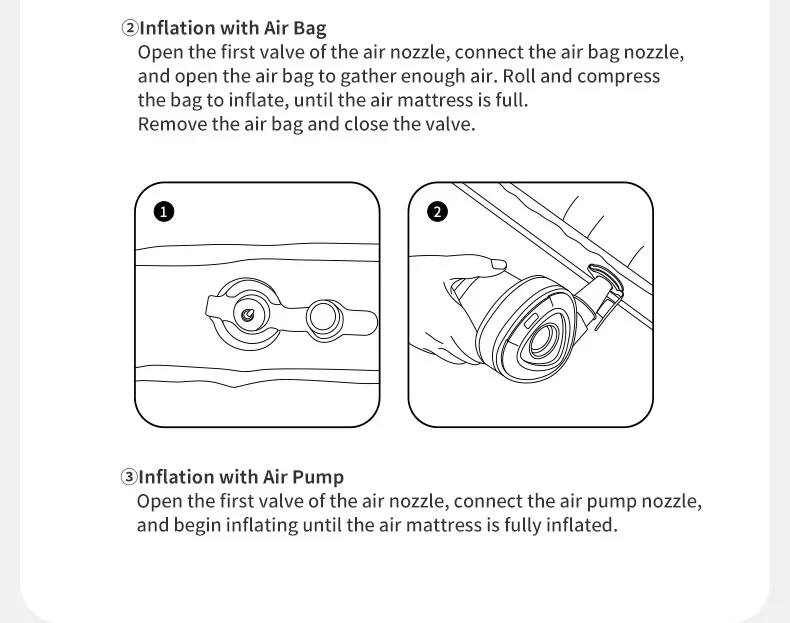 ②Inflation with Air Bag
Open the first valve of the air nozzle, connect the air bag nozzle, and open the air bag to gather enough air. Roll and compress the bag to inflate, until the air mattress is full.
Remove the air bag and close the valve.

1

2

③Inflation with Air Pump
Open the first valve of the air nozzle, connect the air pump nozzle, and begin inflating until the air mattress is fully inflated.