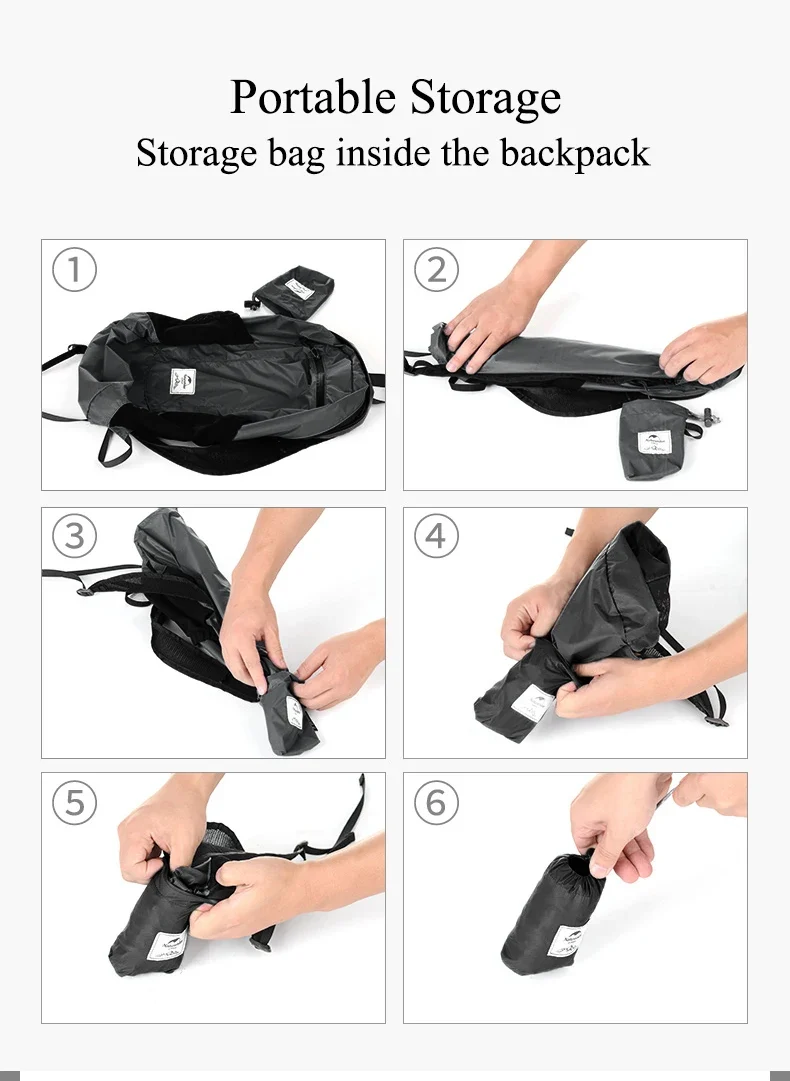 Portable Storage
Storage bag inside the backpack

①

②

③

④

⑤

⑥