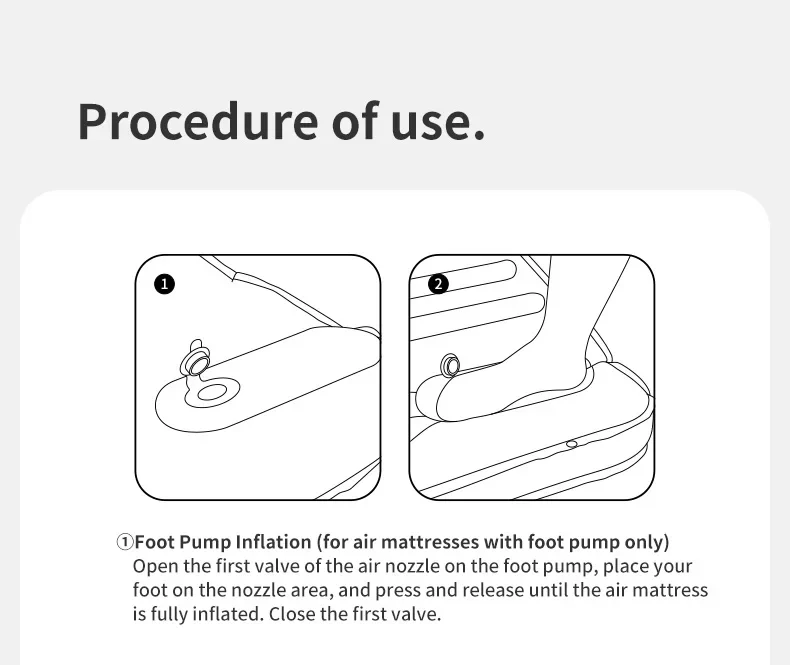 Procedure of use.

1

2

①Foot Pump Inflation (for air mattresses with foot pump only)
Open the first valve of the air nozzle on the foot pump, place your foot on the nozzle area, and press and release until the air mattress is fully inflated. Close the first valve.