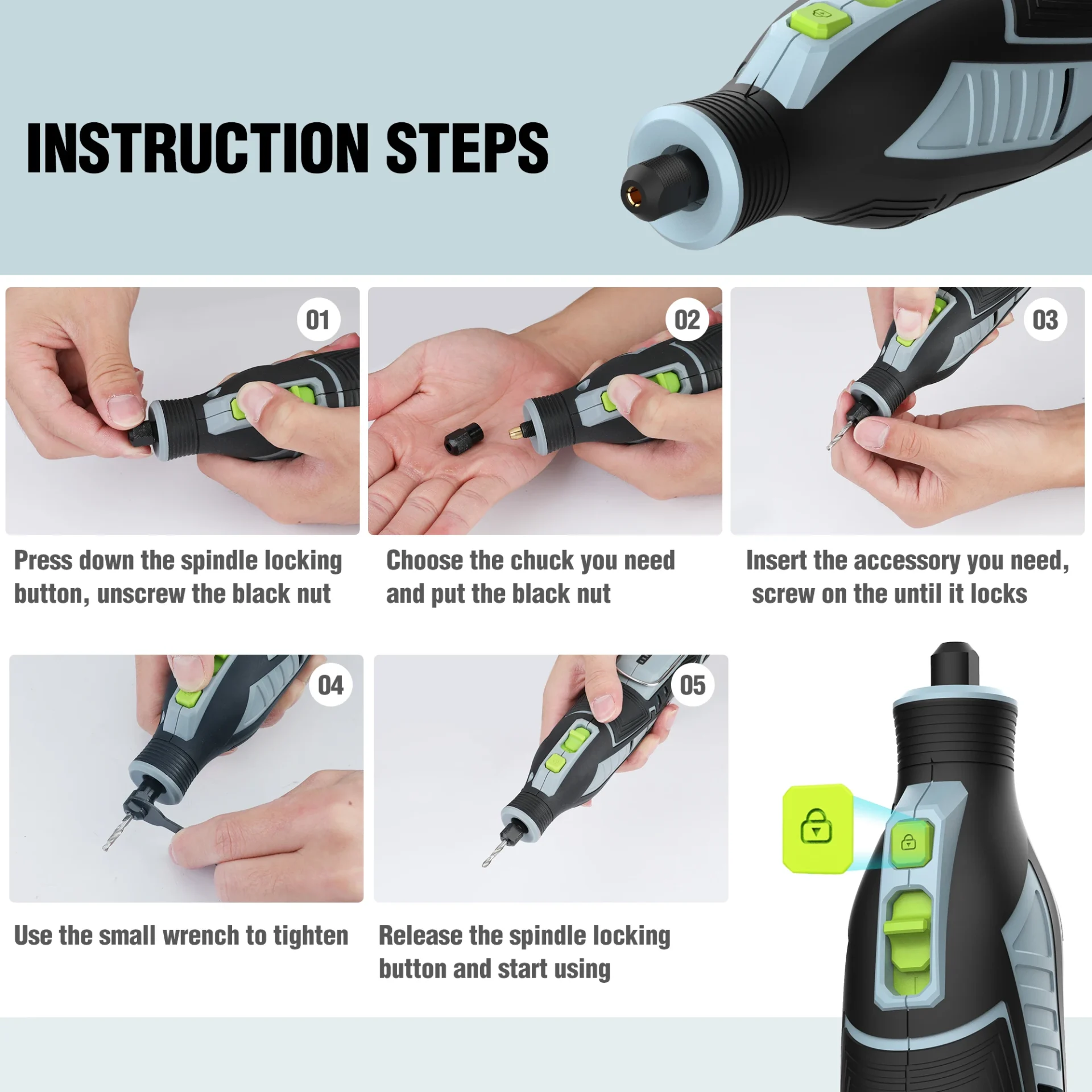 INSTRUCTION STEPS

01

Press down the spindle locking button, unscrew the black nut

02

Choose the chuck you need and put the black nut

03

Insert the accessory you need, screw on the until it locks

04

Use the small wrench to tighten

05

Release the spindle locking button and start using