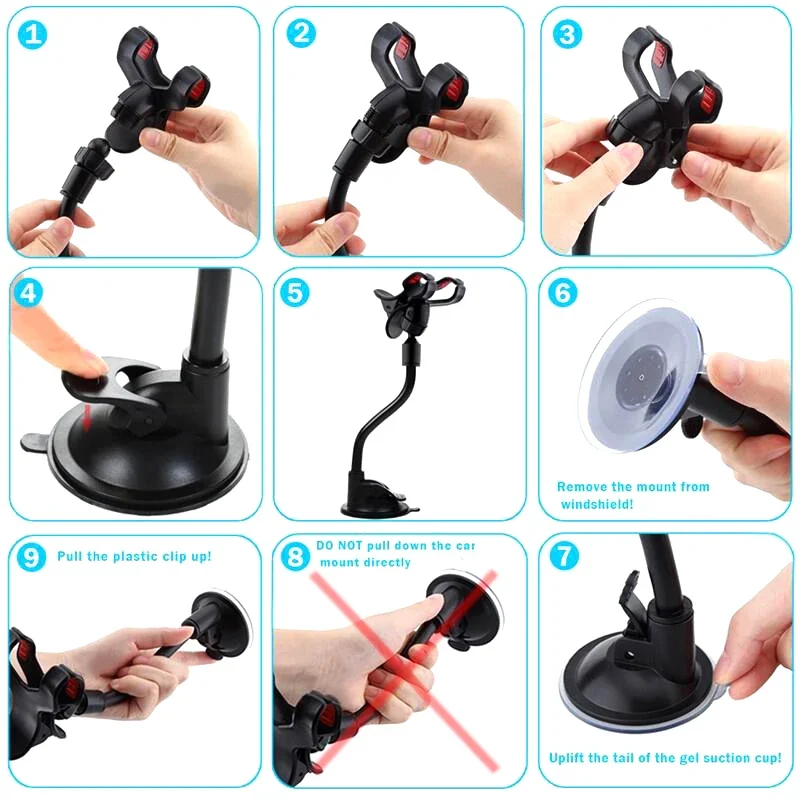 1

2

3

4

5

6

Remove the mount from windshield!

9 Pull the plastic clip up!

8 DO NOT pull down the car mount directly

7

Uplift the tail of the gel suction cup!