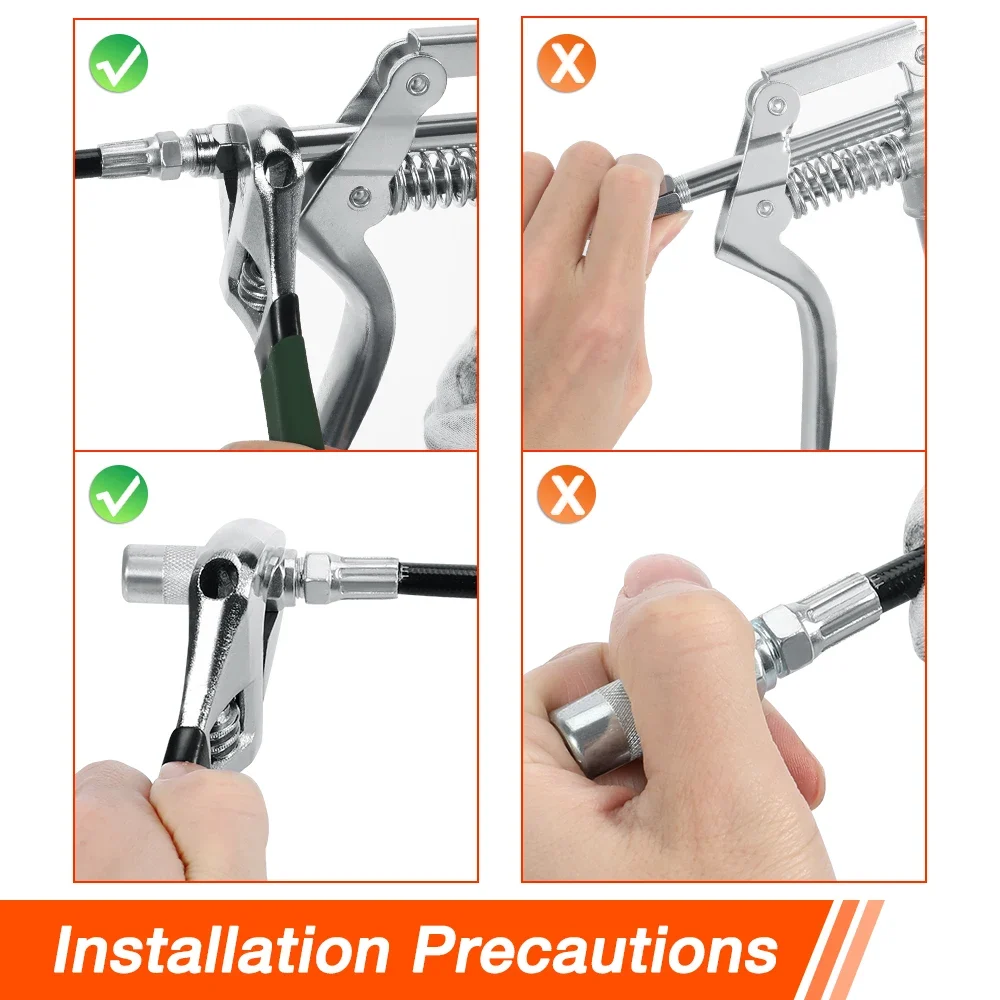 Installation Precautions