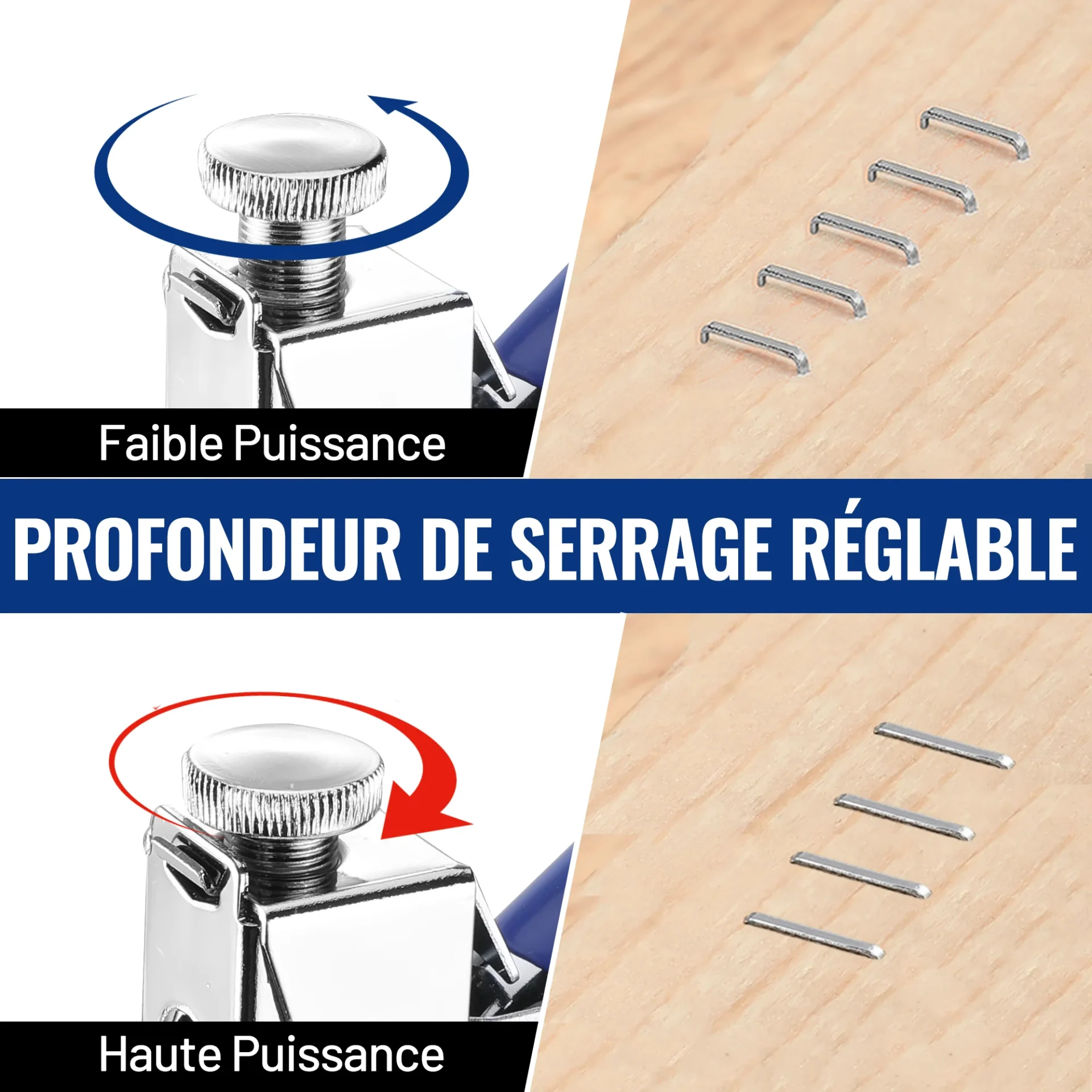 Faible Puissance

PROFONDEUR DE SERRAGE RÉGLABLE

Haute Puissance