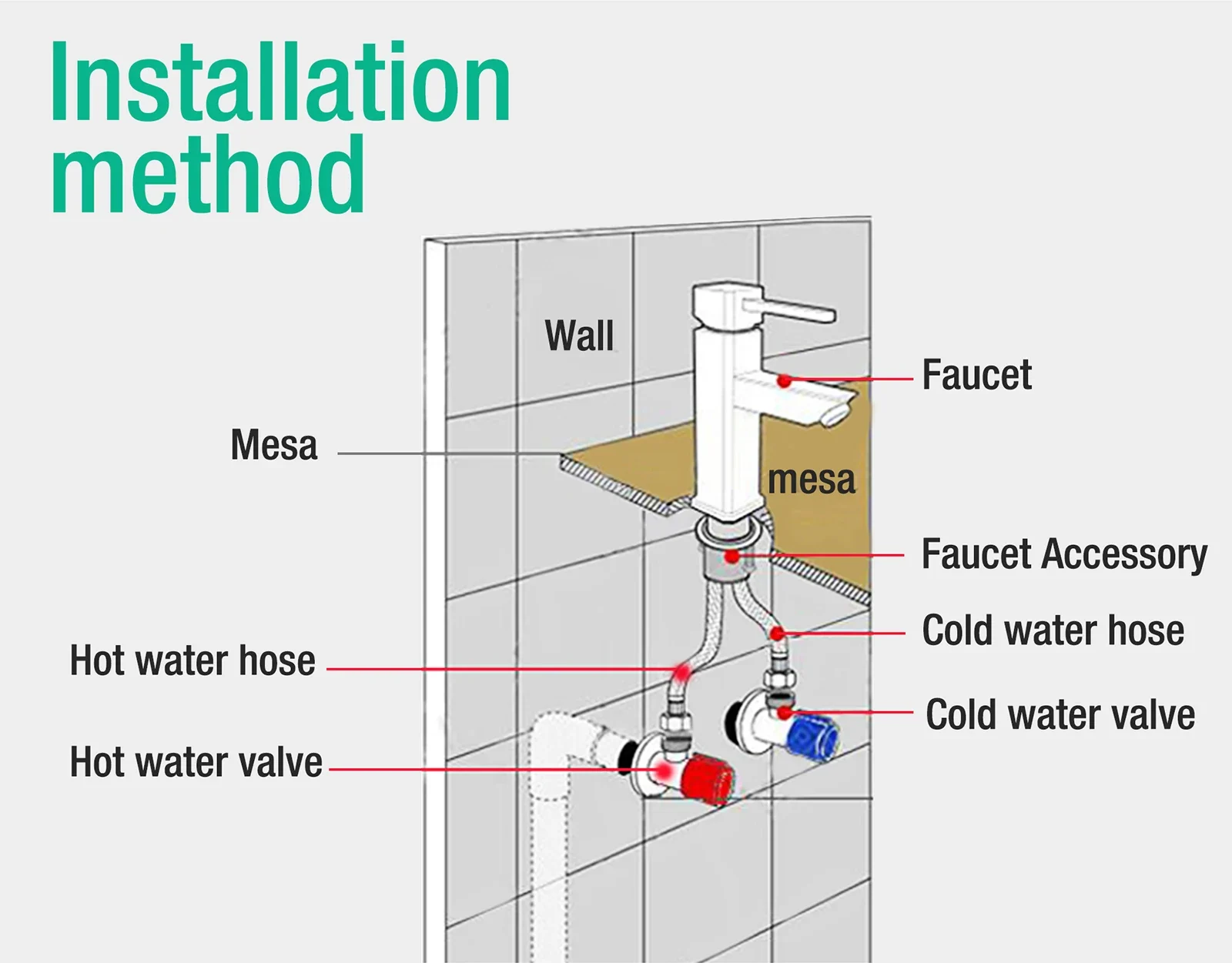 Installation method

Wall

Faucet

Mesa

mesa

Faucet Accessory

Cold water hose

Hot water hose

Cold water valve

Hot water valve