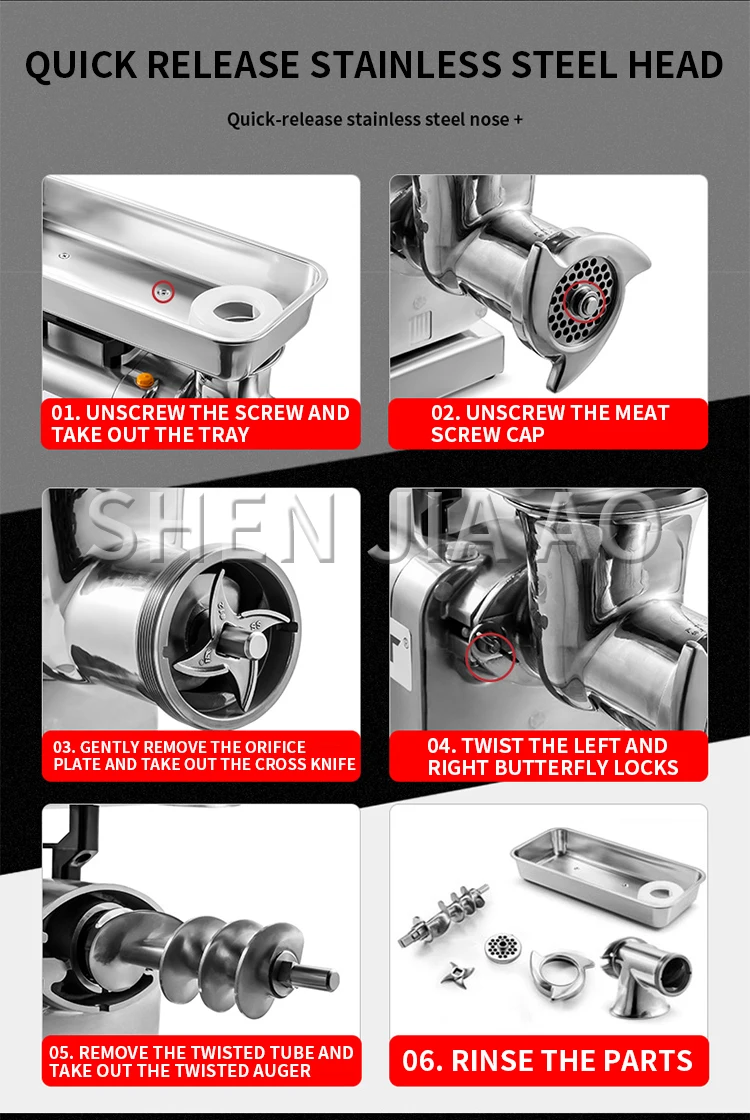 QUICK RELEASE STAINLESS STEEL HEAD

Quick-release stainless steel nose +

01. UNSCREW THE SCREW AND TAKE OUT THE TRAY

02. UNSCREW THE MEAT SCREW CAP

SHEN JIAAO

03. GENTLY REMOVE THE ORIFICE PLATE AND TAKE OUT THE CROSS KNIFE

04. TWIST THE LEFT AND RIGHT BUTTERFLY LOCKS

05. REMOVE THE TWISTED TUBE AND TAKE OUT THE TWISTED AUGER

06. RINSE THE PARTS