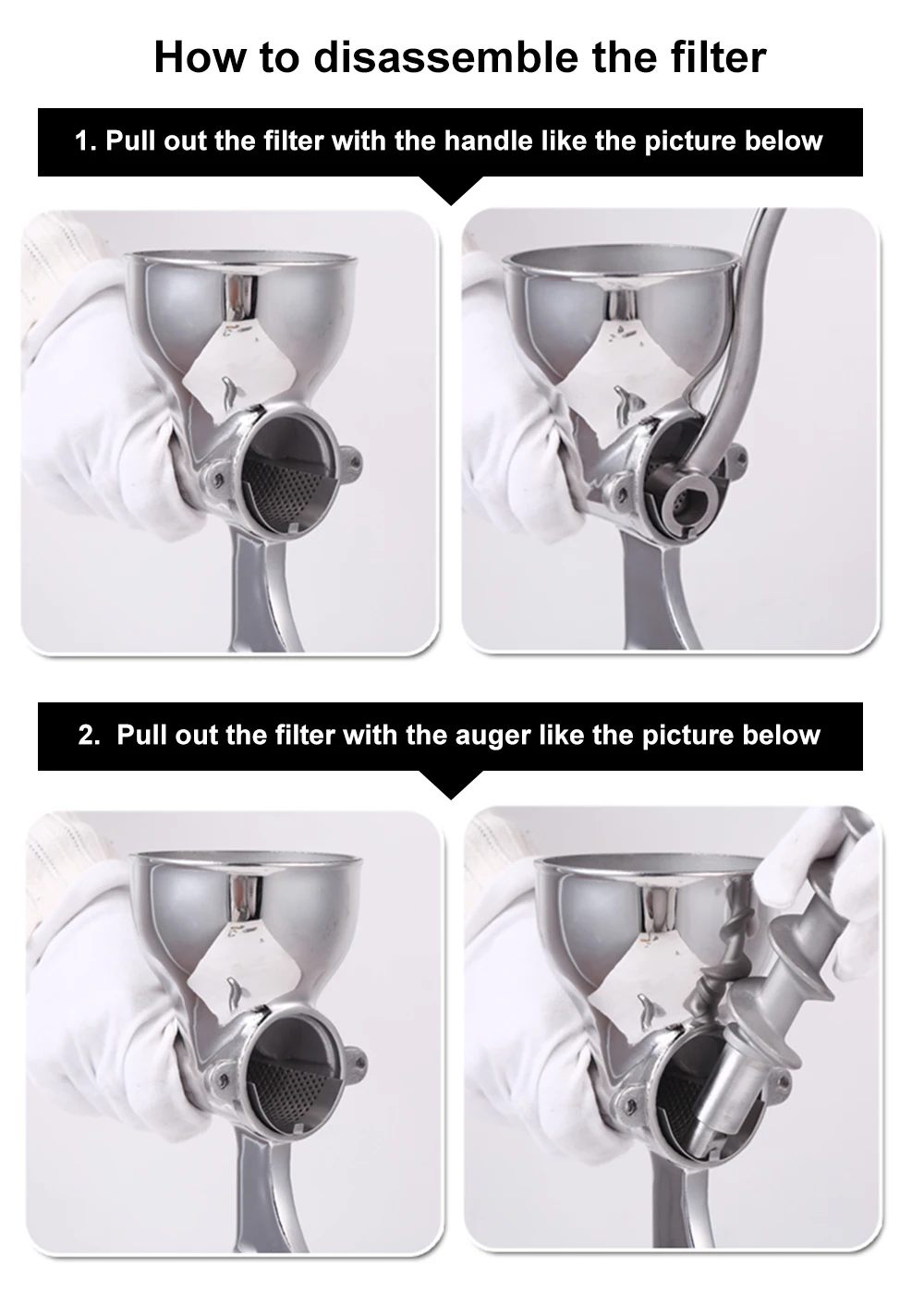 How to disassemble the filter

1. Pull out the filter with the handle like the picture below

2. Pull out the filter with the auger like the picture below