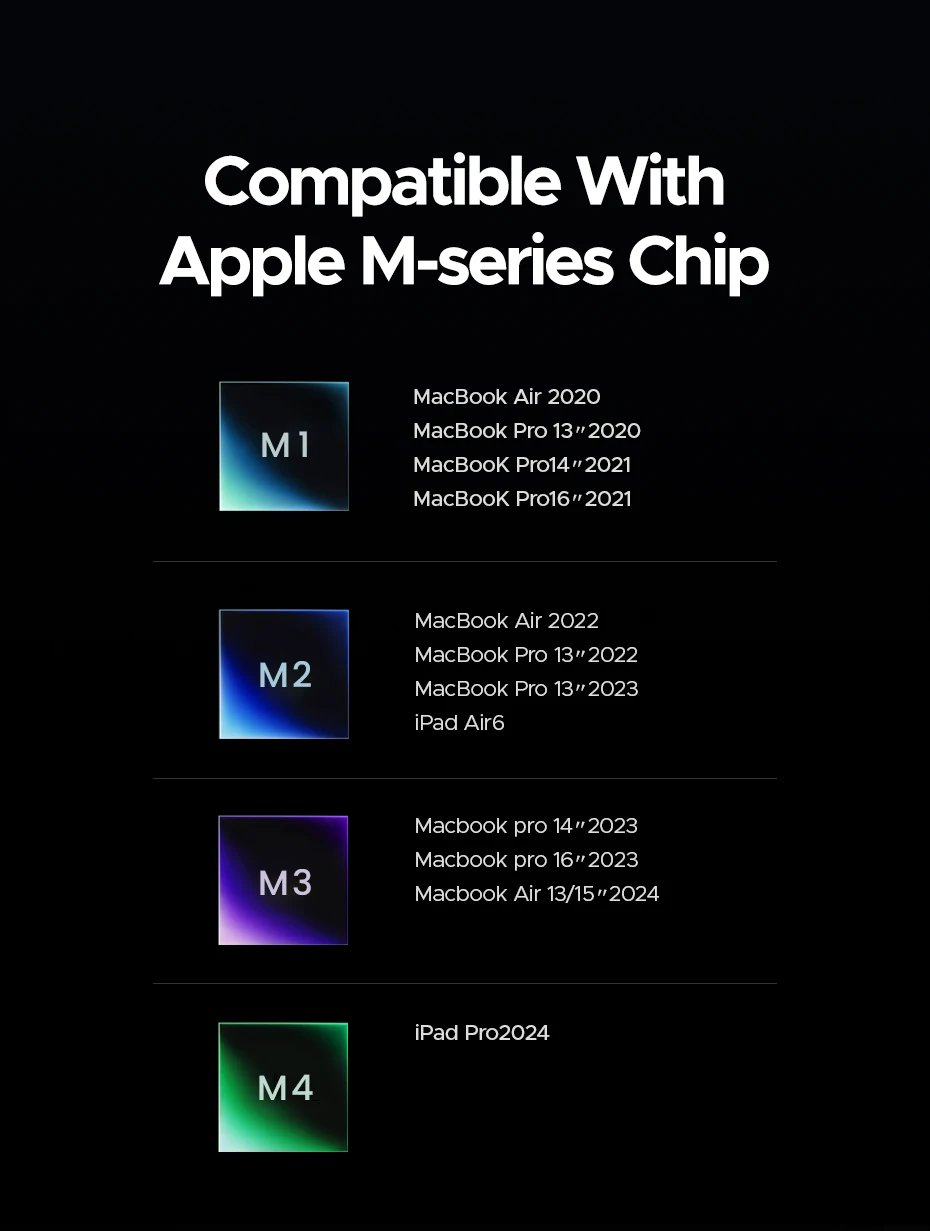 Compatible With
Apple M-series Chip

M1

MacBook Air 2020
MacBook Pro 13"2020
MacBooK Pro14"2021
MacBooK Pro16"2021

M2

MacBook Air 2022
MacBook Pro 13"2022
MacBook Pro 13"2023
iPad Air6

M3

Macbook pro 14"2023
Macbook pro 16"2023
Macbook Air 13/15"2024

M4

iPad Pro2024