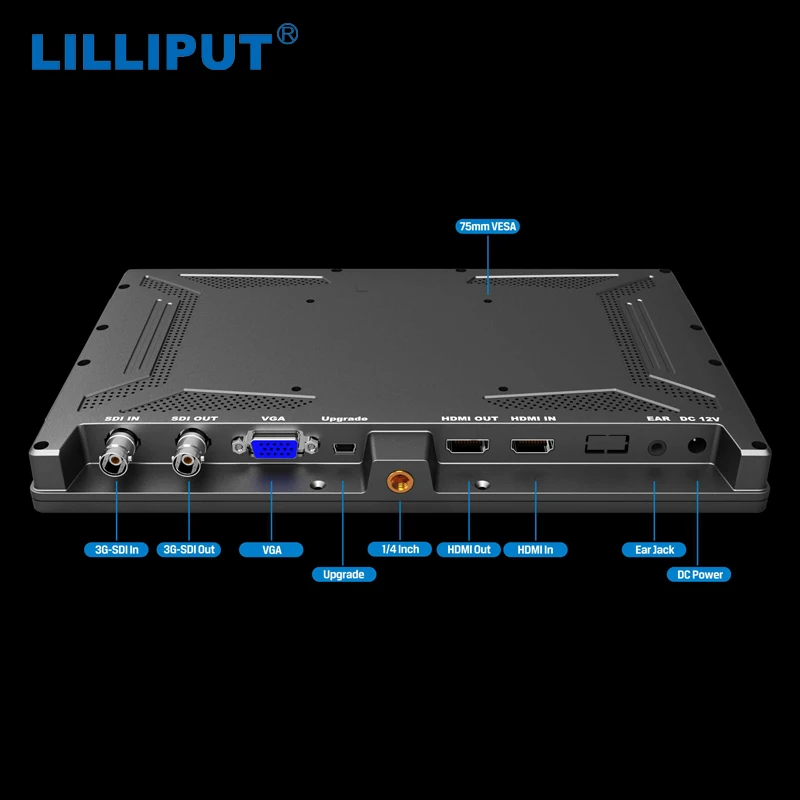 LILLIPUT®

75mm VESA

SDI IN SDI OUT VGA Upgrade HDMI OUT HDMI IN EAR DC 12V

3G-SDI In 3G-SDI Out VGA Upgrade 1/4 Inch HDMI Out HDMI In Ear Jack DC Power