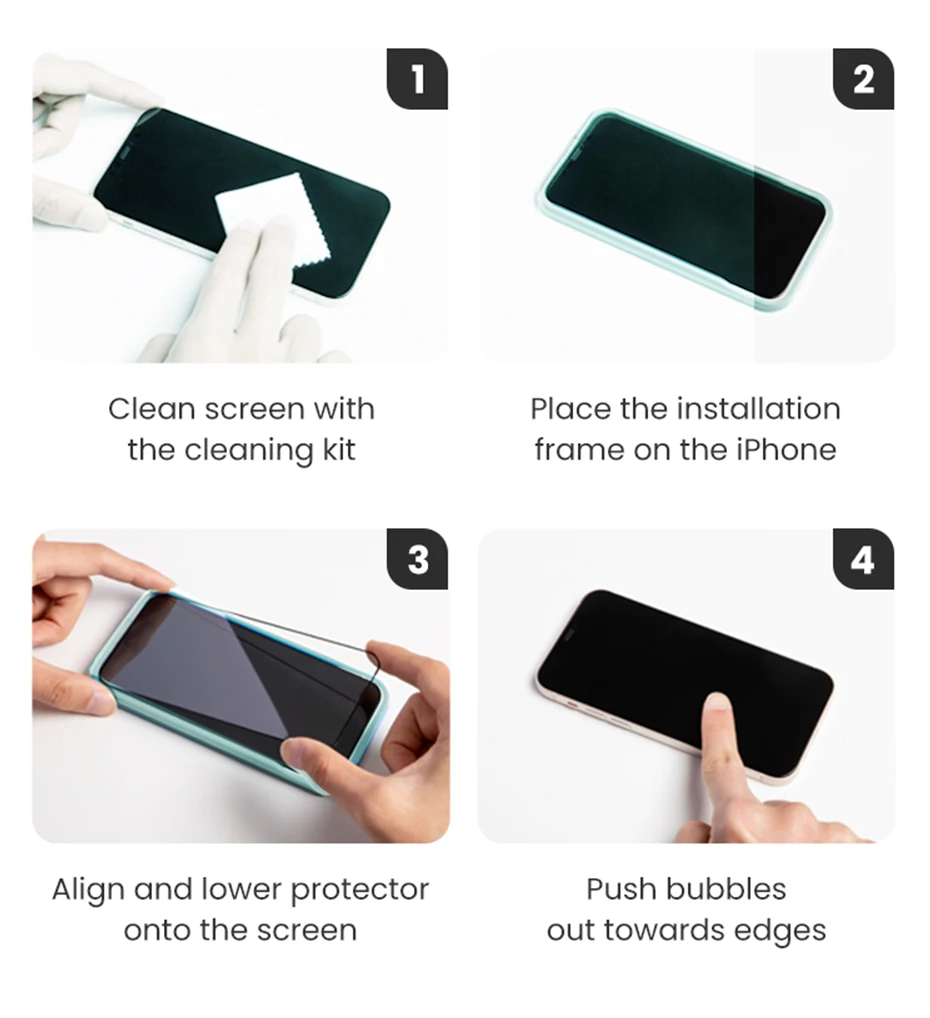 1

Clean screen with the cleaning kit

2

Place the installation frame on the iPhone

3

Align and lower protector onto the screen

4

Push bubbles out towards edges