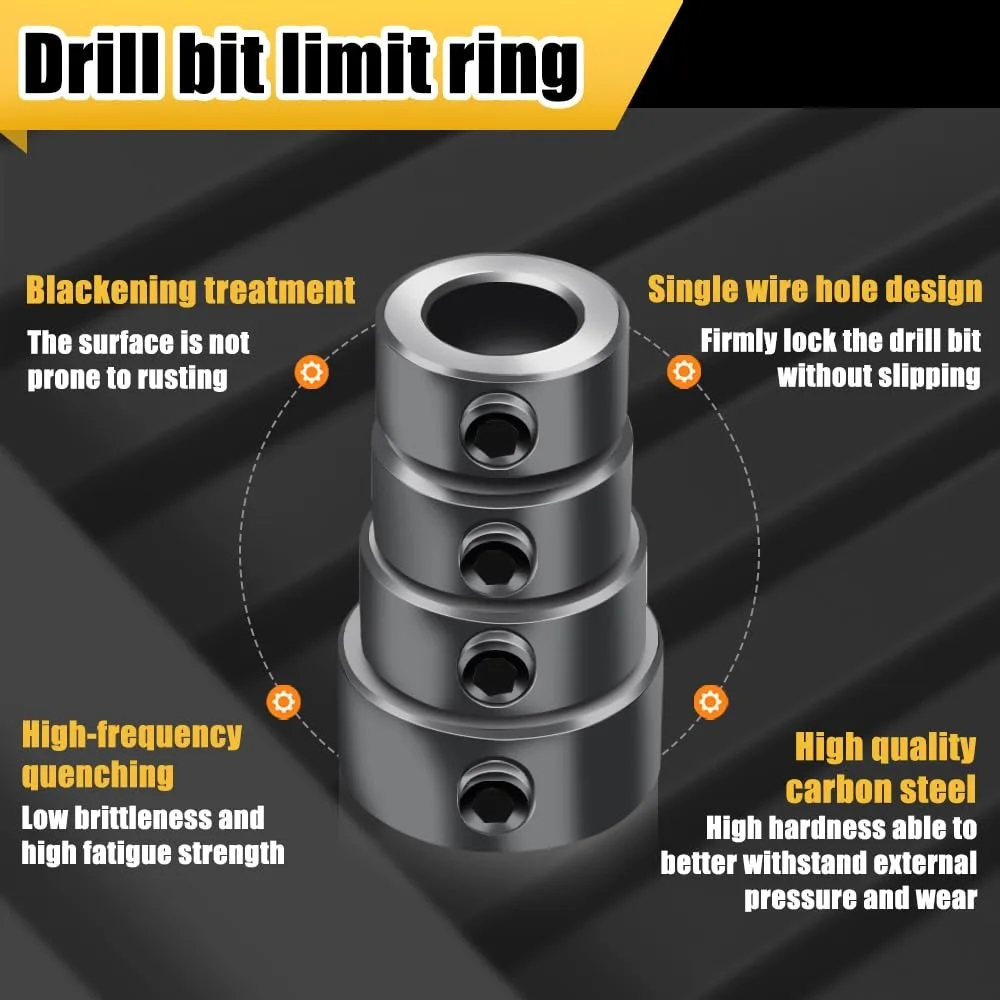 Drill bit limit ring

Blackening treatment
The surface is not prone to rusting

Single wire hole design
Firmly lock the drill bit without slipping

High-frequency quenching
Low brittleness and high fatigue strength

High quality carbon steel
High hardness able to better withstand external pressure and wear