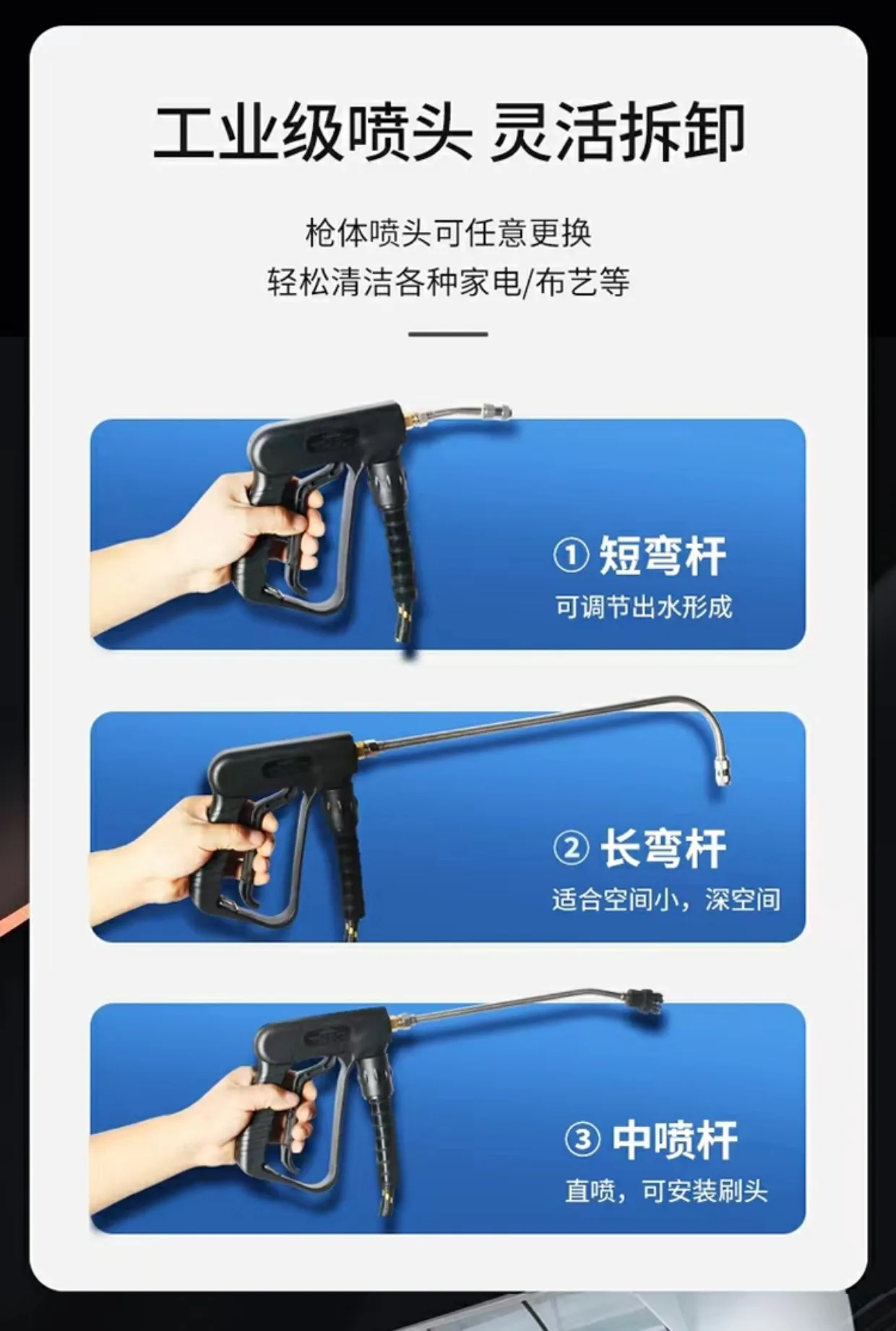 工业级喷头 灵活拆卸

枪体喷头可任意更换
轻松清洁各种家电/布艺等

① 短弯杆
可调节出水形成

② 长弯杆
适合空间小，深空间

③ 中喷杆
直喷，可安装刷头