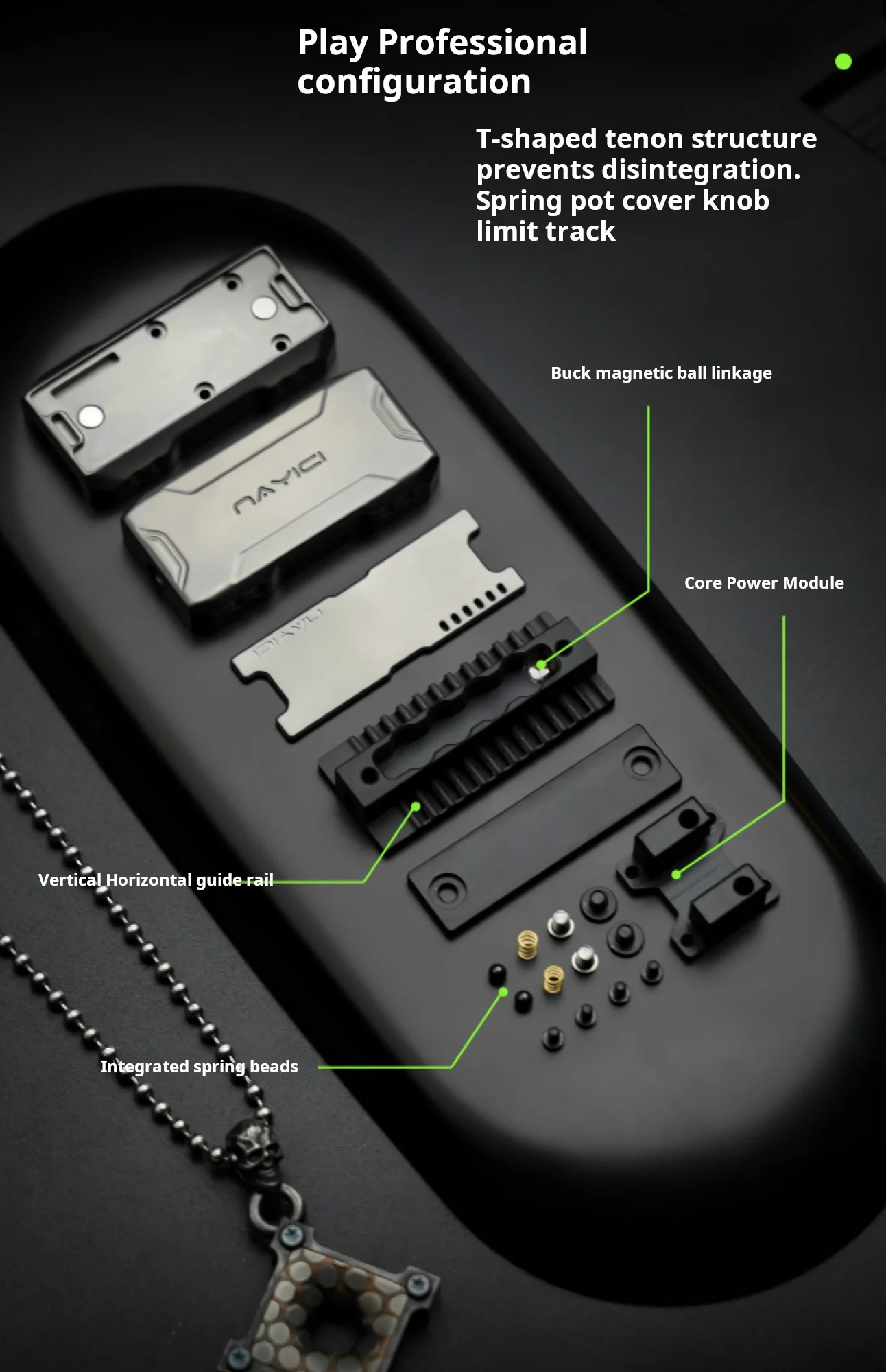 Play Professional configuration

T-shaped tenon structure prevents disintegration. Spring pot cover knob limit track

NAYICI

Buck magnetic ball linkage

Core Power Module

Vertical Horizontal guide rail

Integrated spring beads