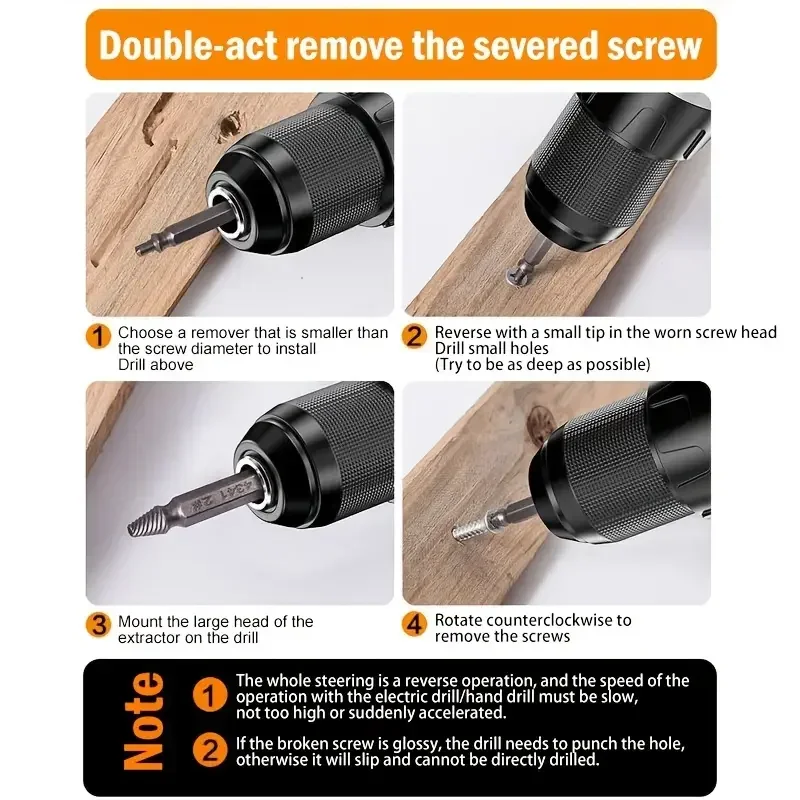 Double-act remove the severed screw

1 Choose a remover that is smaller than the screw diameter to install
Drill above

2 Reverse with a small tip in the worn screw head
Drill small holes
(Try to be as deep as possible)

3 Mount the large head of the extractor on the drill

4 Rotate counterclockwise to remove the screws

Note

1 The whole steering is a reverse operation, and the speed of the operation with the electric drill/hand drill must be slow, not too high or suddenly accelerated.

2 If the broken screw is glossy, the drill needs to punch the hole, otherwise it will slip and cannot be directly drilled.