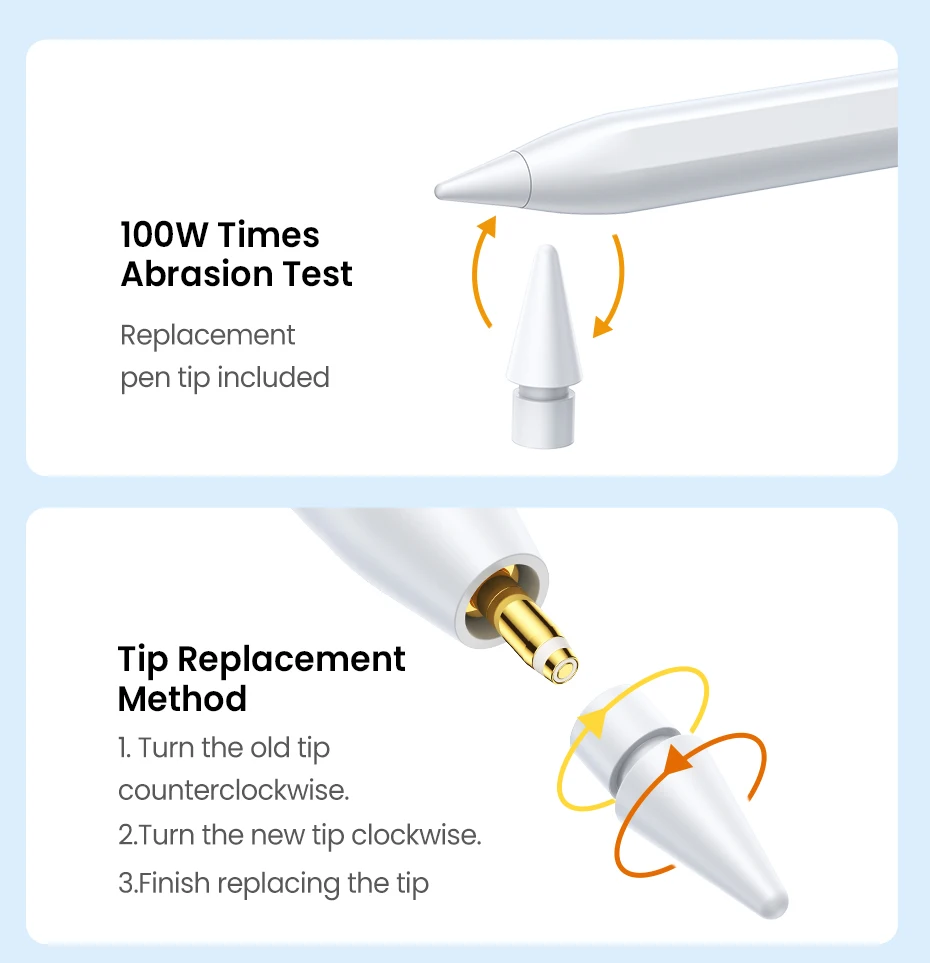 100W Times Abrasion Test

Replacement pen tip included

Tip Replacement Method

1. Turn the old tip counterclockwise.

2.Turn the new tip clockwise.

3.Finish replacing the tip