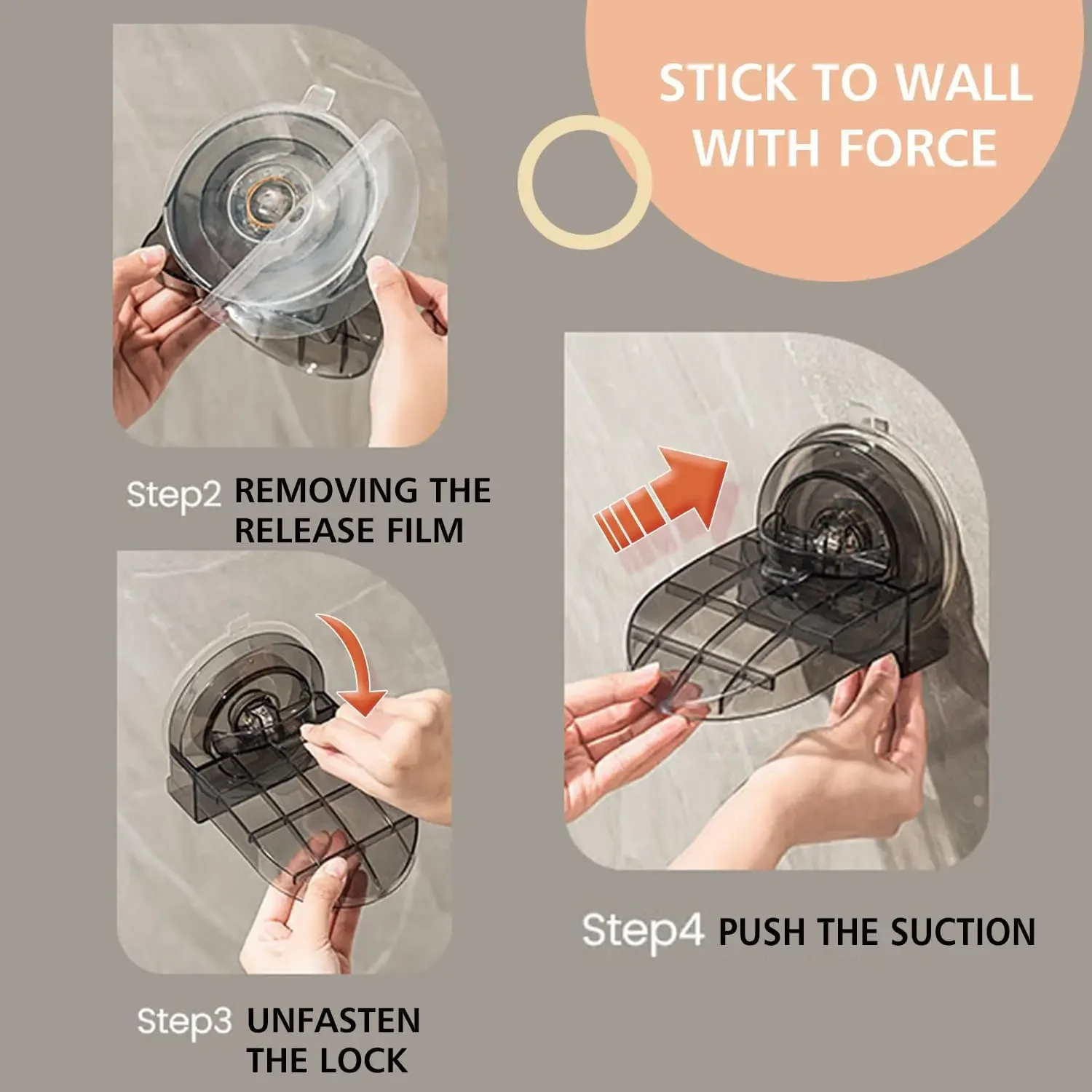 STICK TO WALL WITH FORCE

Step2 REMOVING THE RELEASE FILM

Step3 UNFASTEN THE LOCK

Step4 PUSH THE SUCTION