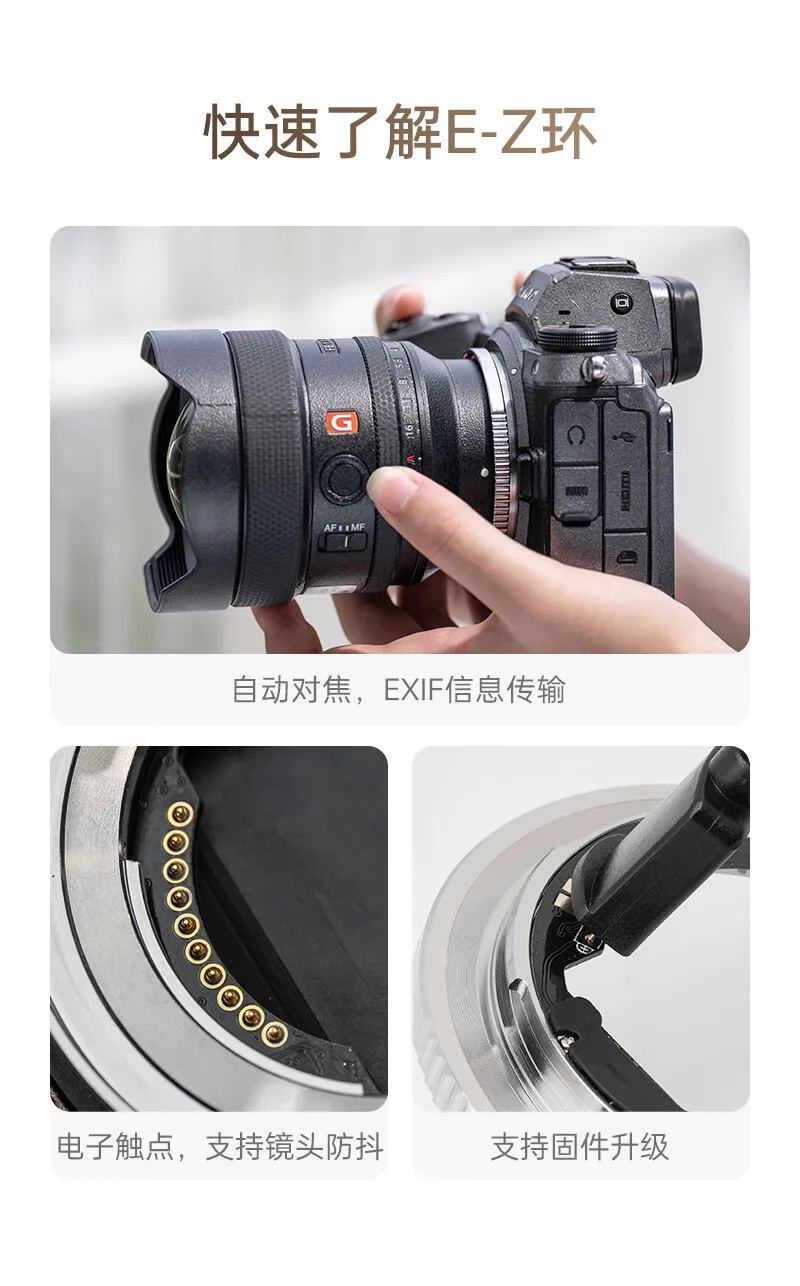 快速了解E-Z环

G

AF MF

自动对焦，EXIF信息传输

电子触点，支持镜头防抖

支持固件升级