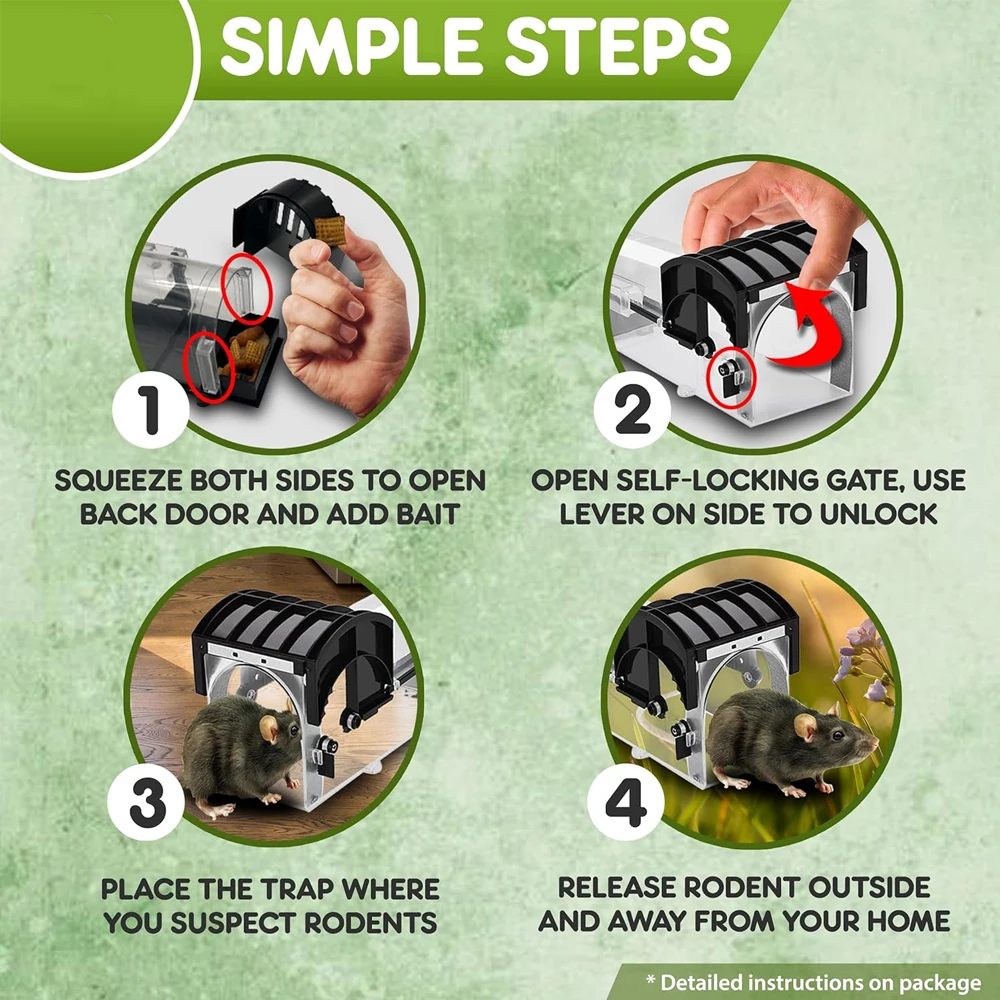 SIMPLE STEPS

1

SQUEEZE BOTH SIDES TO OPEN BACK DOOR AND ADD BAIT

2

OPEN SELF-LOCKING GATE, USE LEVER ON SIDE TO UNLOCK

3

PLACE THE TRAP WHERE YOU SUSPECT RODENTS

4

RELEASE RODENT OUTSIDE AND AWAY FROM YOUR HOME

* Detailed instructions on package