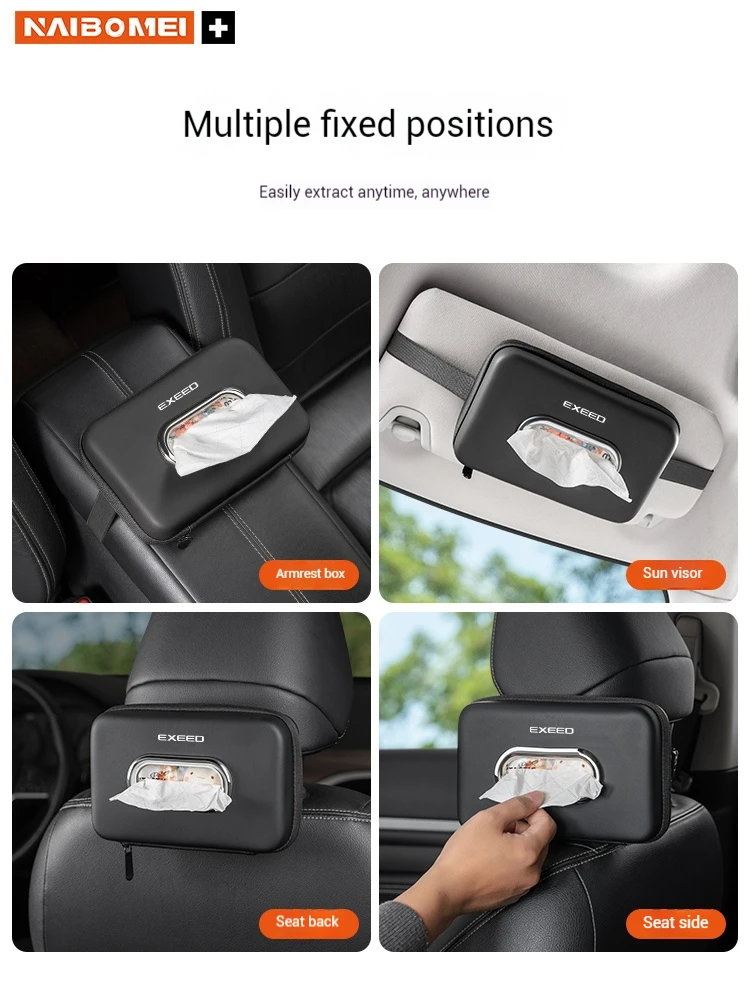 NAIBOMEI +

Multiple fixed positions

Easily extract anytime, anywhere

EXEED

Armrest box

EXEED

Sun visor

EXEED

Seat back

EXEED

Seat side