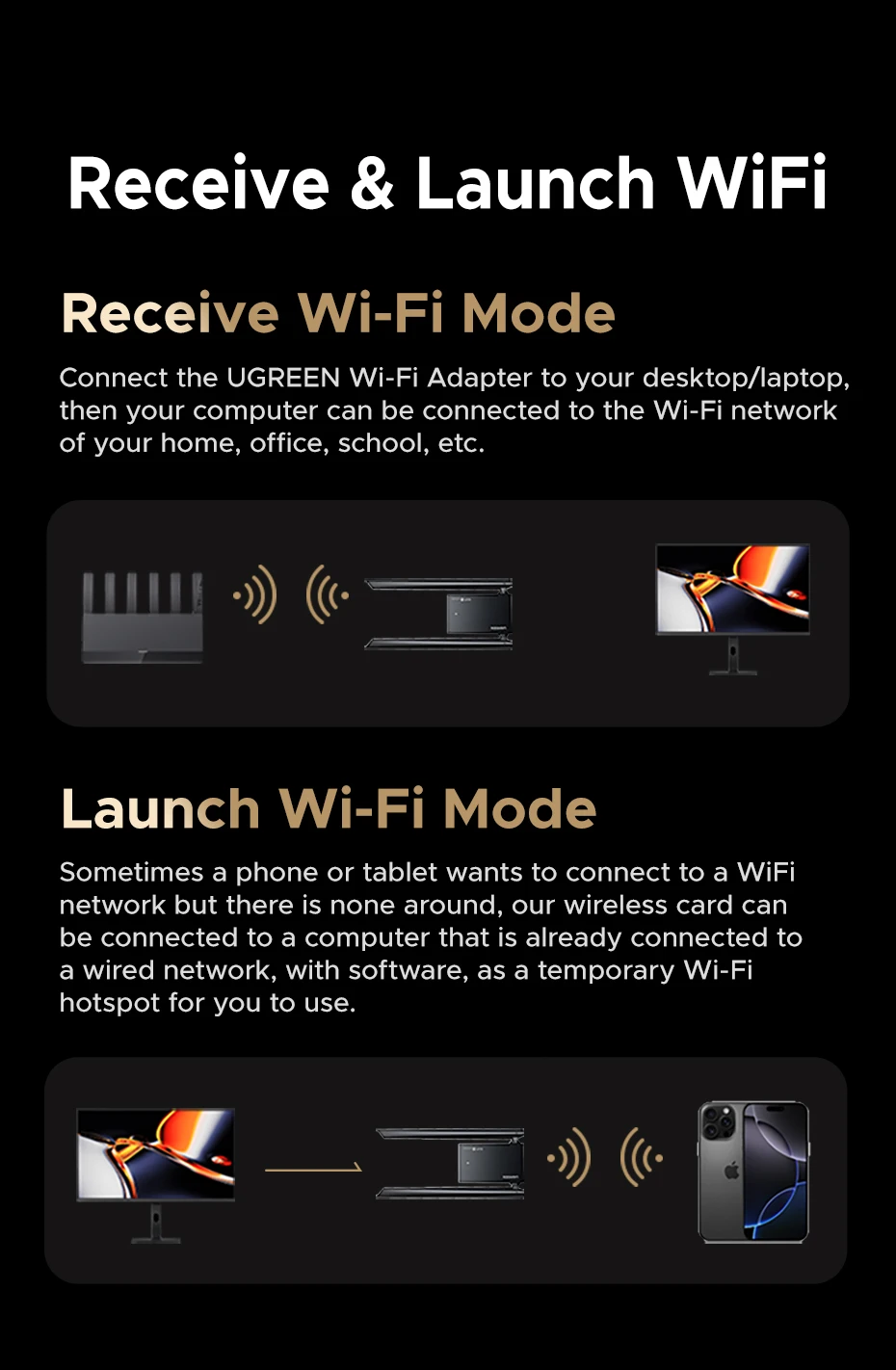 Receive & Launch WiFi

Receive Wi-Fi Mode

Connect the UGREEN Wi-Fi Adapter to your desktop/laptop, then your computer can be connected to the Wi-Fi network of your home, office, school, etc.

Launch Wi-Fi Mode

Sometimes a phone or tablet wants to connect to a WiFi network but there is none around, our wireless card can be connected to a computer that is already connected to a wired network, with software, as a temporary Wi-Fi hotspot for you to use.