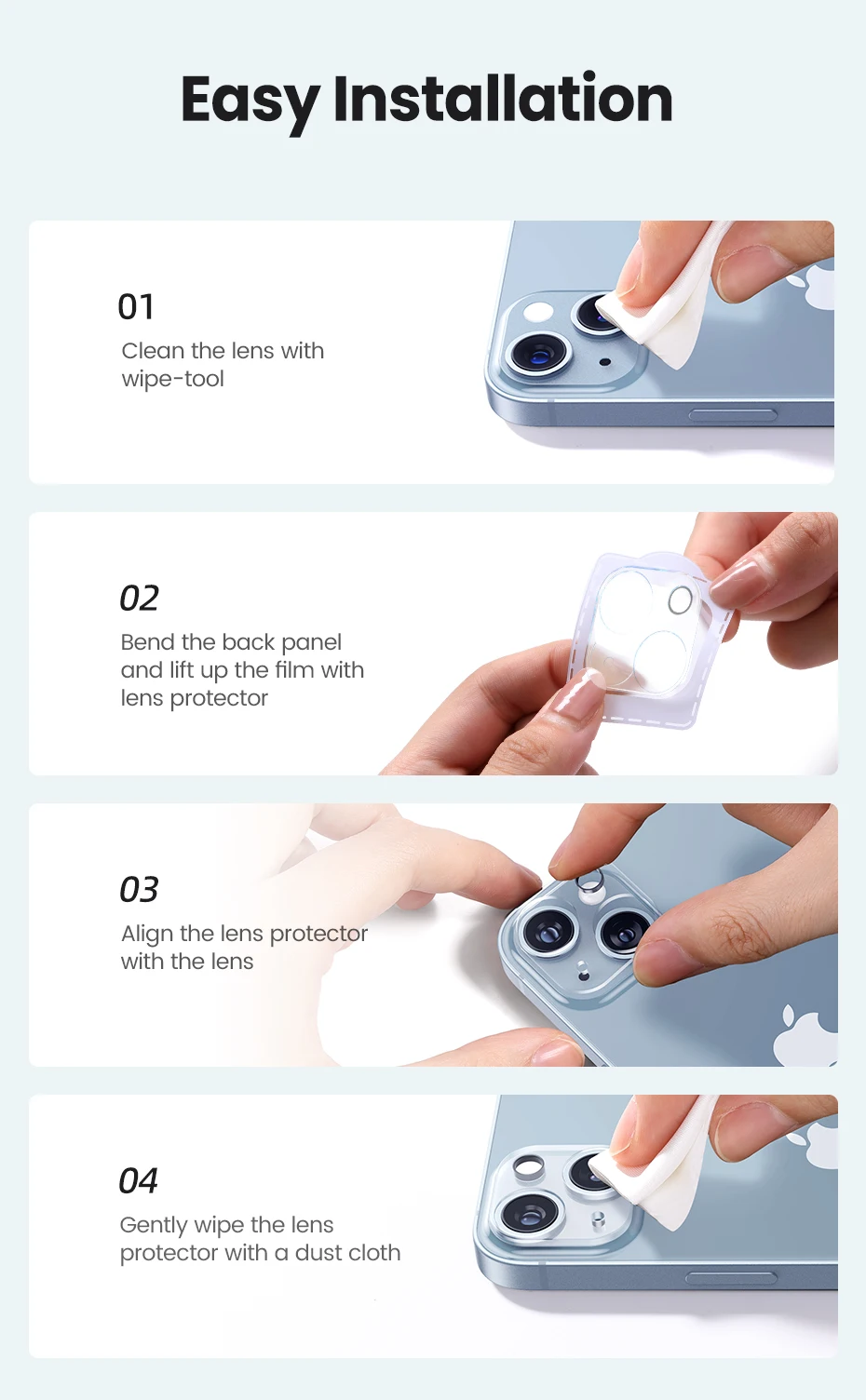 Easy Installation

01

Clean the lens with wipe-tool

02

Bend the back panel and lift up the film with lens protector

03

Align the lens protector with the lens

04

Gently wipe the lens protector with a dust cloth