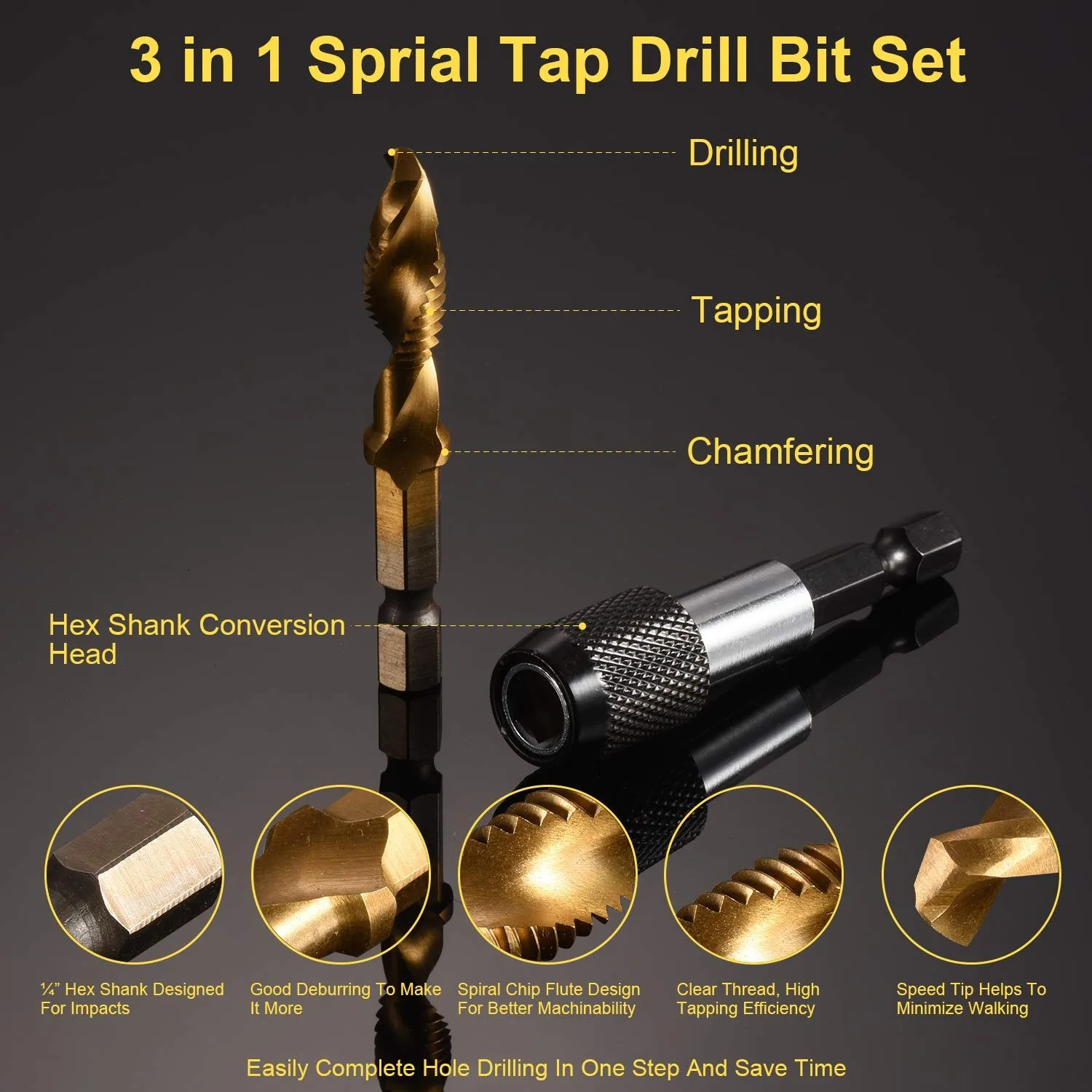 3 in 1 Sprial Tap Drill Bit Set

Drilling

Tapping

Chamfering

Hex Shank Conversion Head

¼" Hex Shank Designed For Impacts

Good Deburring To Make It More

Spiral Chip Flute Design For Better Machinability

Clear Thread, High Tapping Efficiency

Speed Tip Helps To Minimize Walking

Easily Complete Hole Drilling In One Step And Save Time