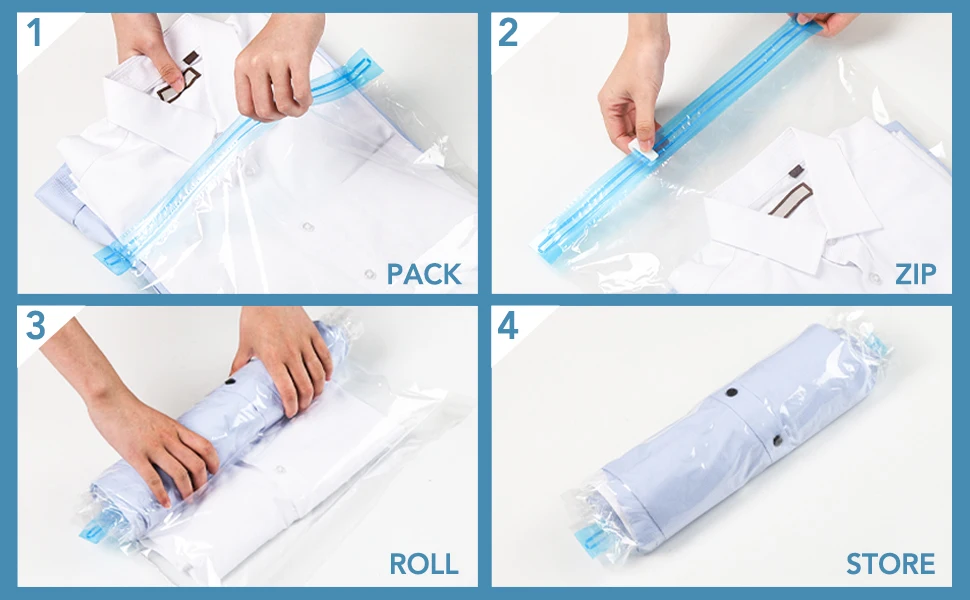 1
PACK

2
ZIP

3
ROLL

4
STORE