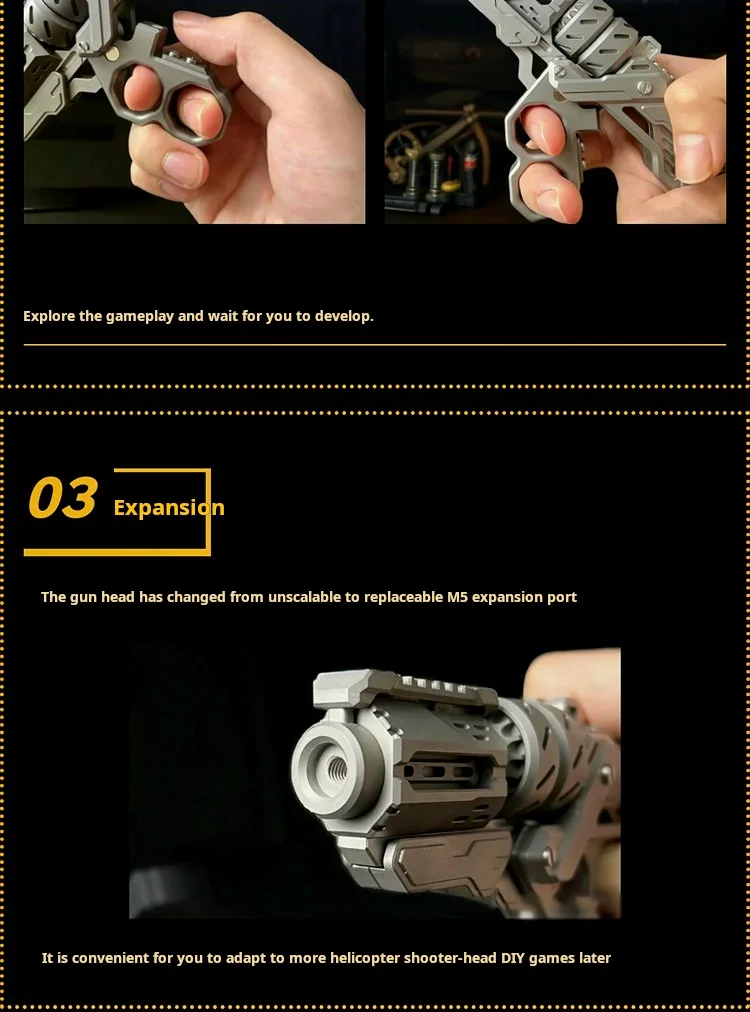 Explore the gameplay and wait for you to develop.

03 Expansion

The gun head has changed from unscalable to replaceable M5 expansion port

It is convenient for you to adapt to more helicopter shooter-head DIY games later