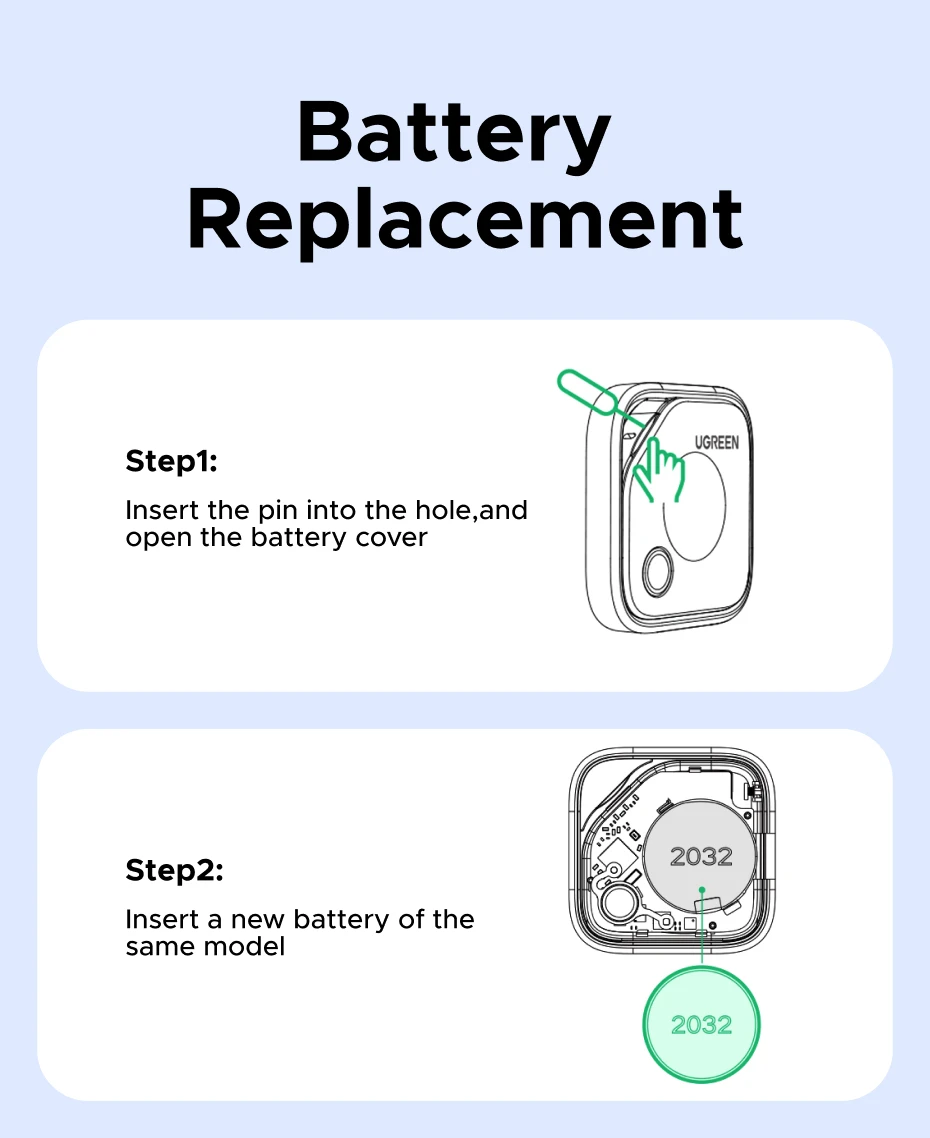 Battery Replacement

Step1:

Insert the pin into the hole,and open the battery cover

UGREEN

Step2:

Insert a new battery of the same model

2032

2032